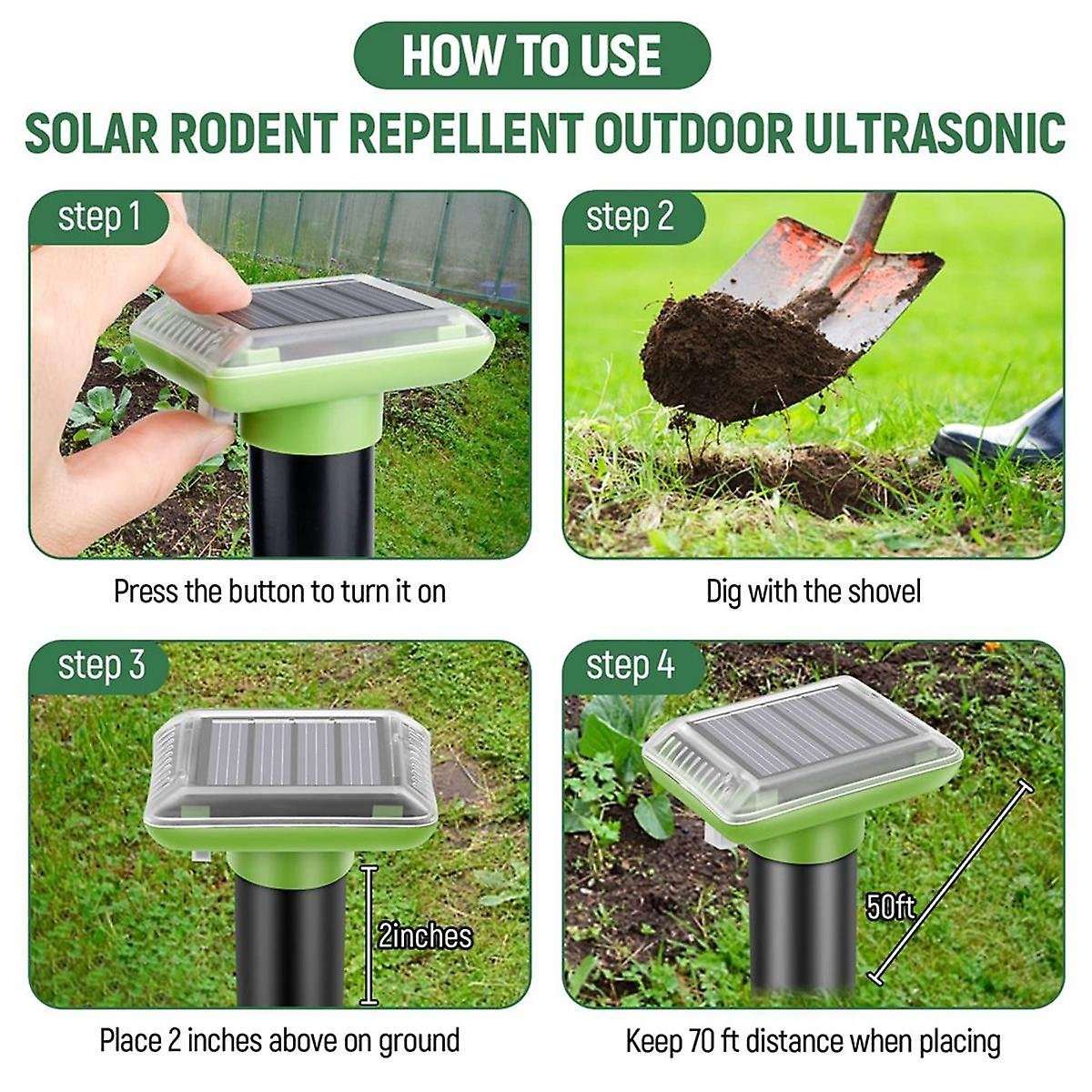 HOW TO USE

SOLAR RODENT REPELLENT OUTDOOR ULTRASONIC

step 1

Press the button to turn it on

step 2

Dig with the shovel

step 3

2inches

Place 2 inches above on ground

step 4

50ft

Keep 70 ft distance when placing