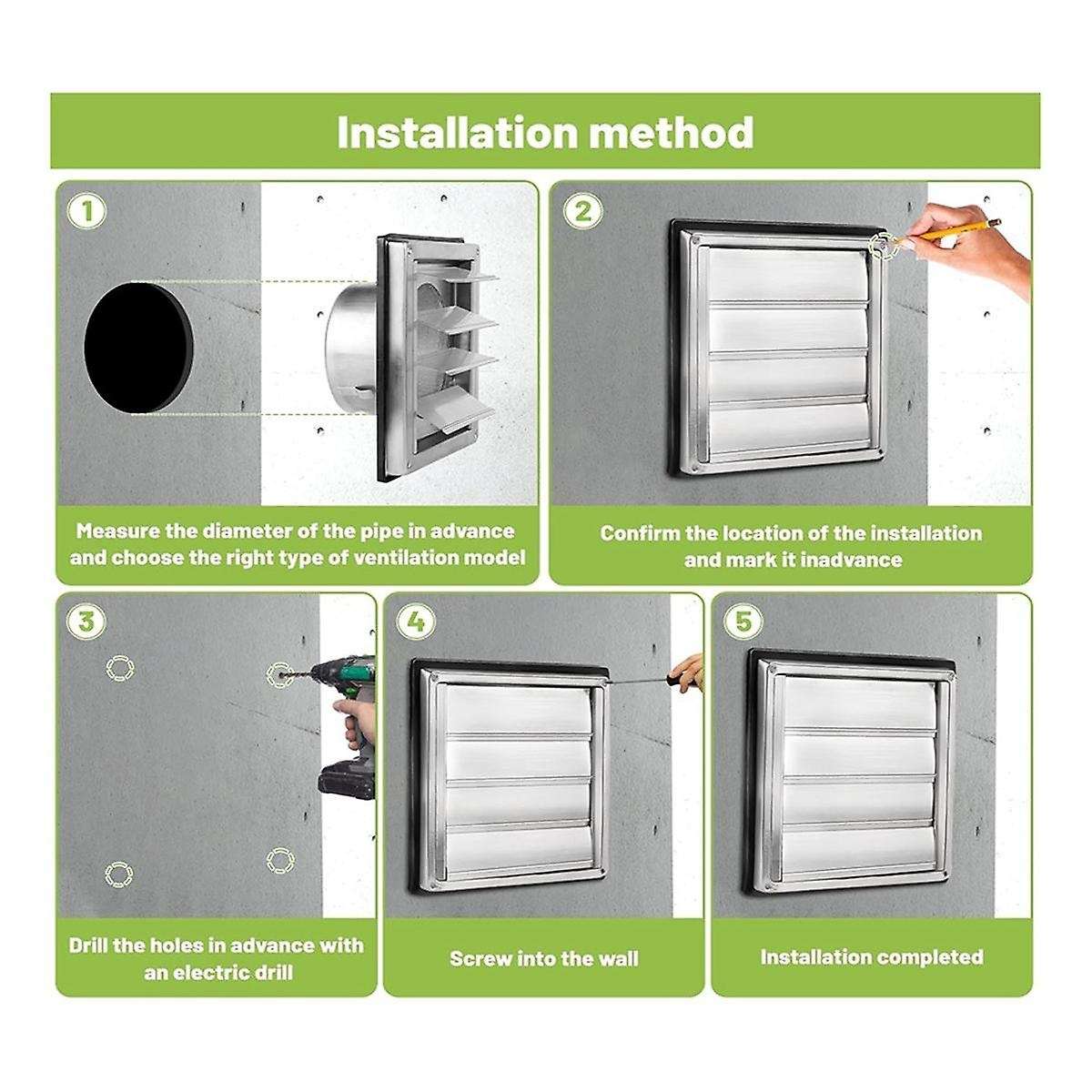 Installation method

1

Measure the diameter of the pipe in advance and choose the right type of ventilation model

2

Confirm the location of the installation and mark it inadvance

3

Drill the holes in advance with an electric drill

4

Screw into the wall

5

Installation completed