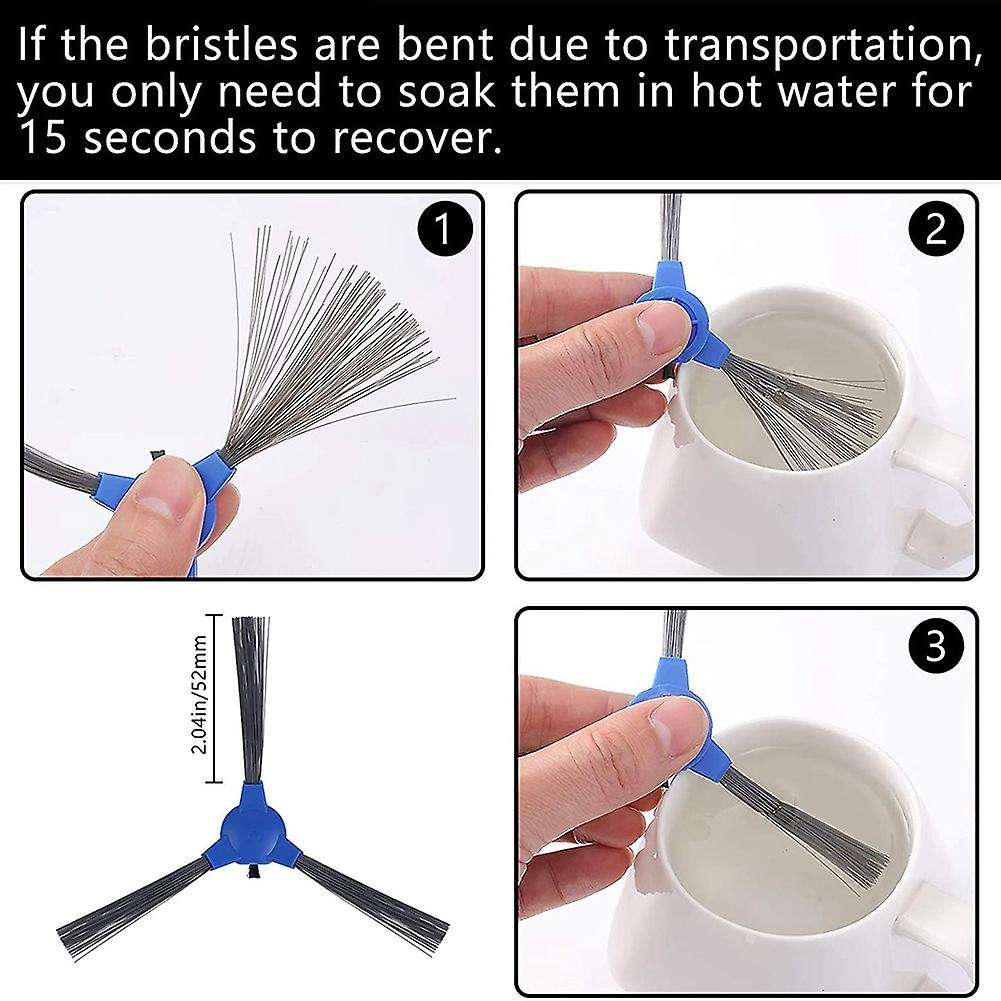 If the bristles are bent due to transportation, you only need to soak them in hot water for 15 seconds to recover.

1

2

2.04in/52mm

3