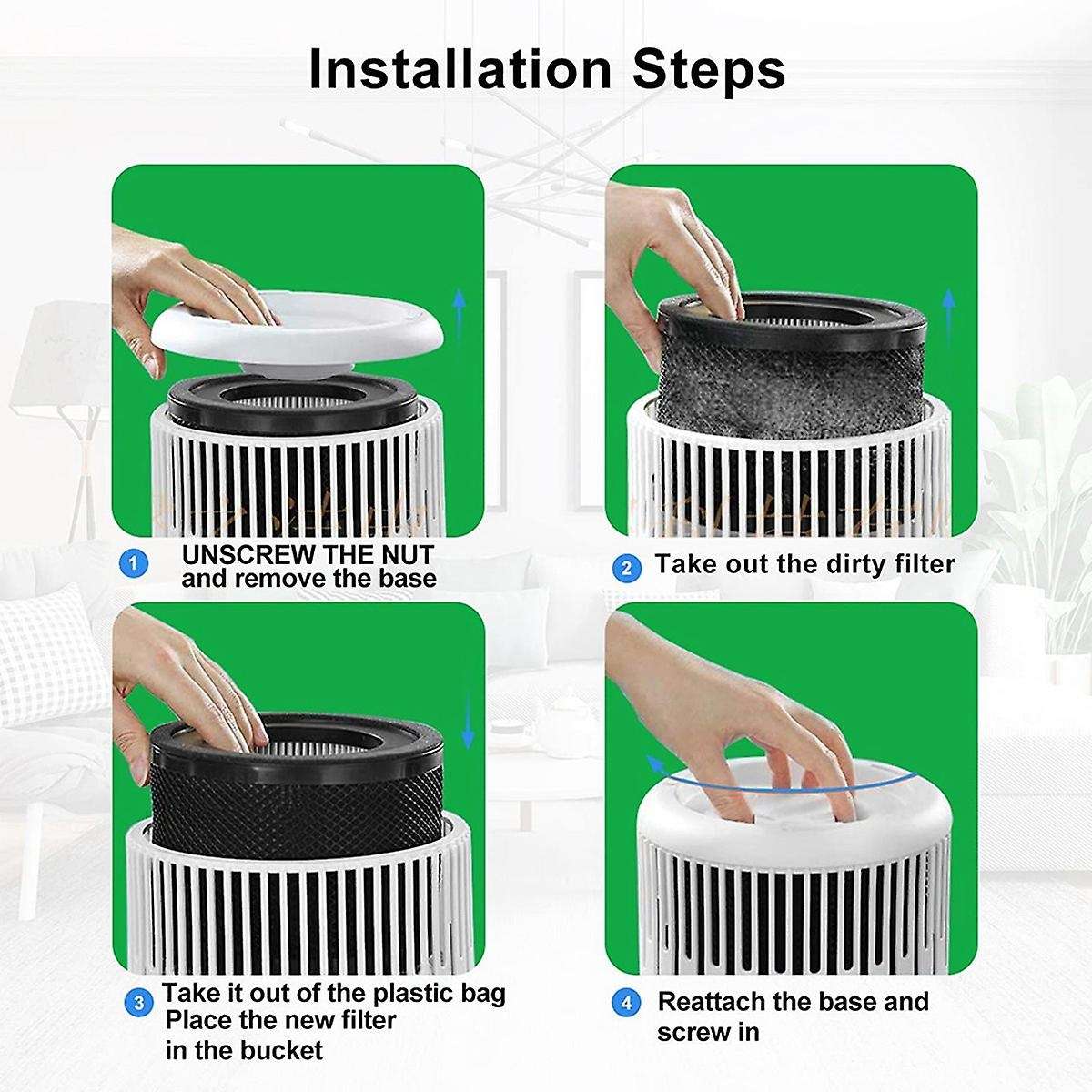 Installation Steps

1 UNSCREW THE NUT and remove the base

2 Take out the dirty filter

3 Take it out of the plastic bag Place the new filter in the bucket

4 Reattach the base and screw in