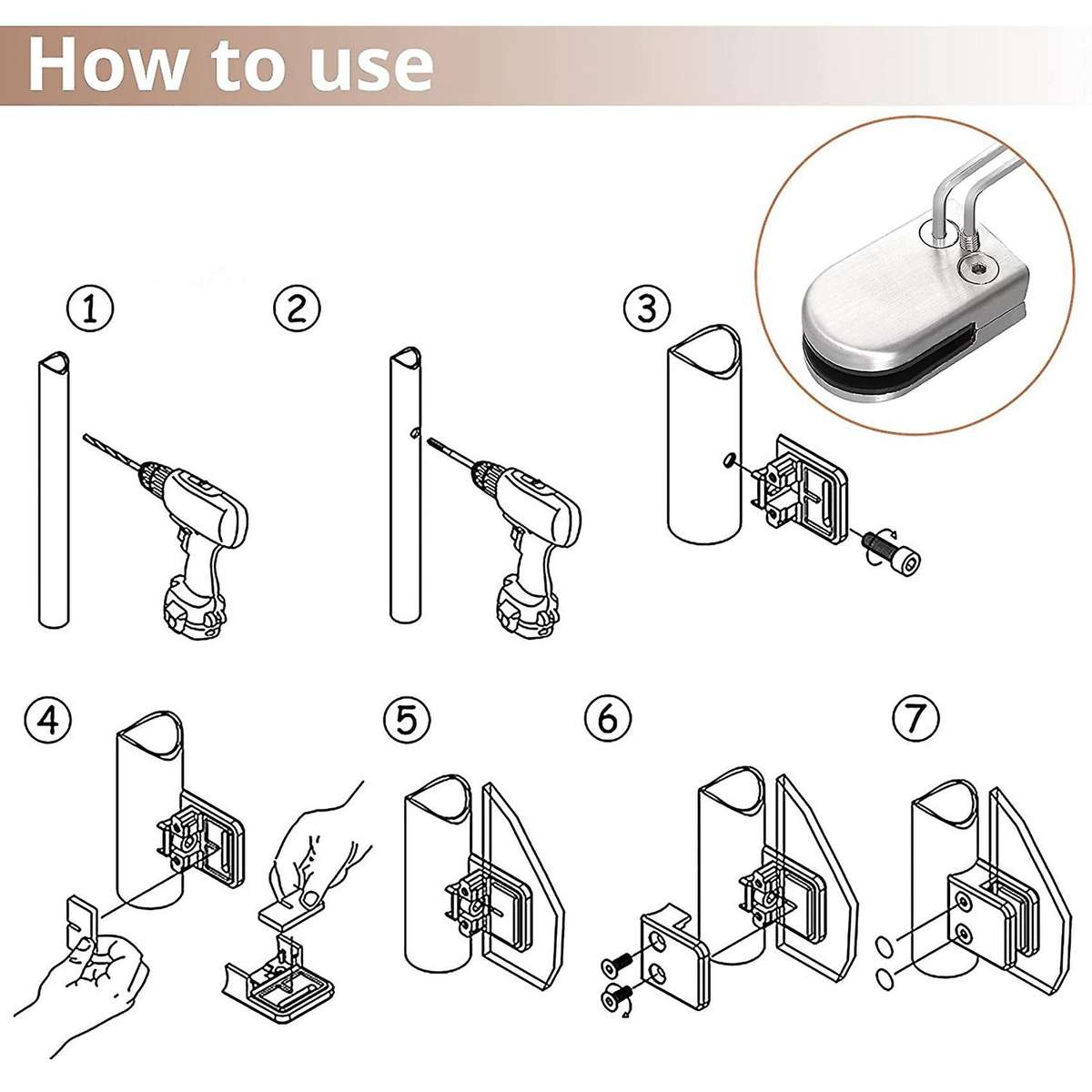 How to use

1

2

3

4

5

6

7