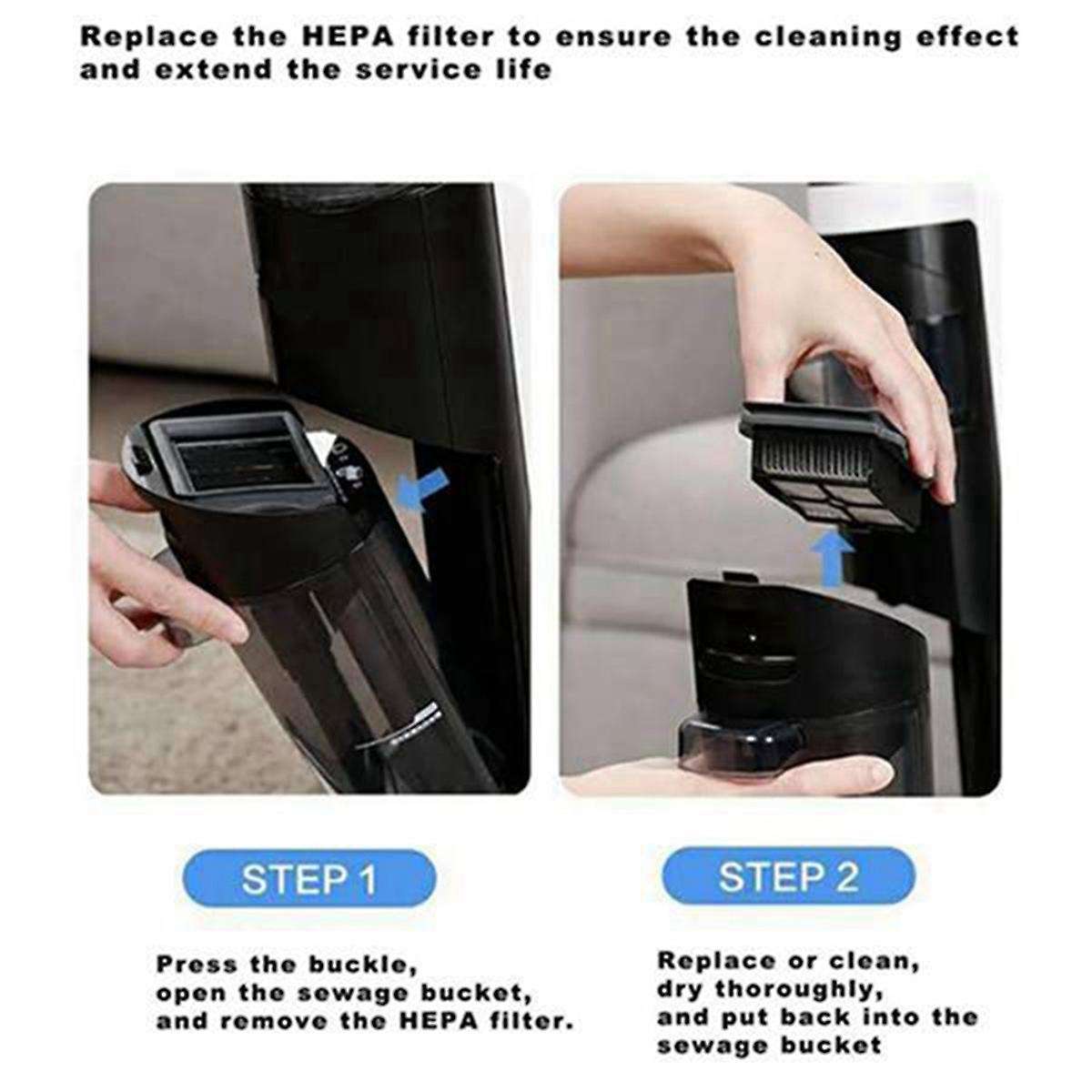 Replace the HEPA filter to ensure the cleaning effect and extend the service life

STEP 1

Press the buckle, open the sewage bucket, and remove the HEPA filter.

STEP 2

Replace or clean, dry thoroughly, and put back into the sewage bucket