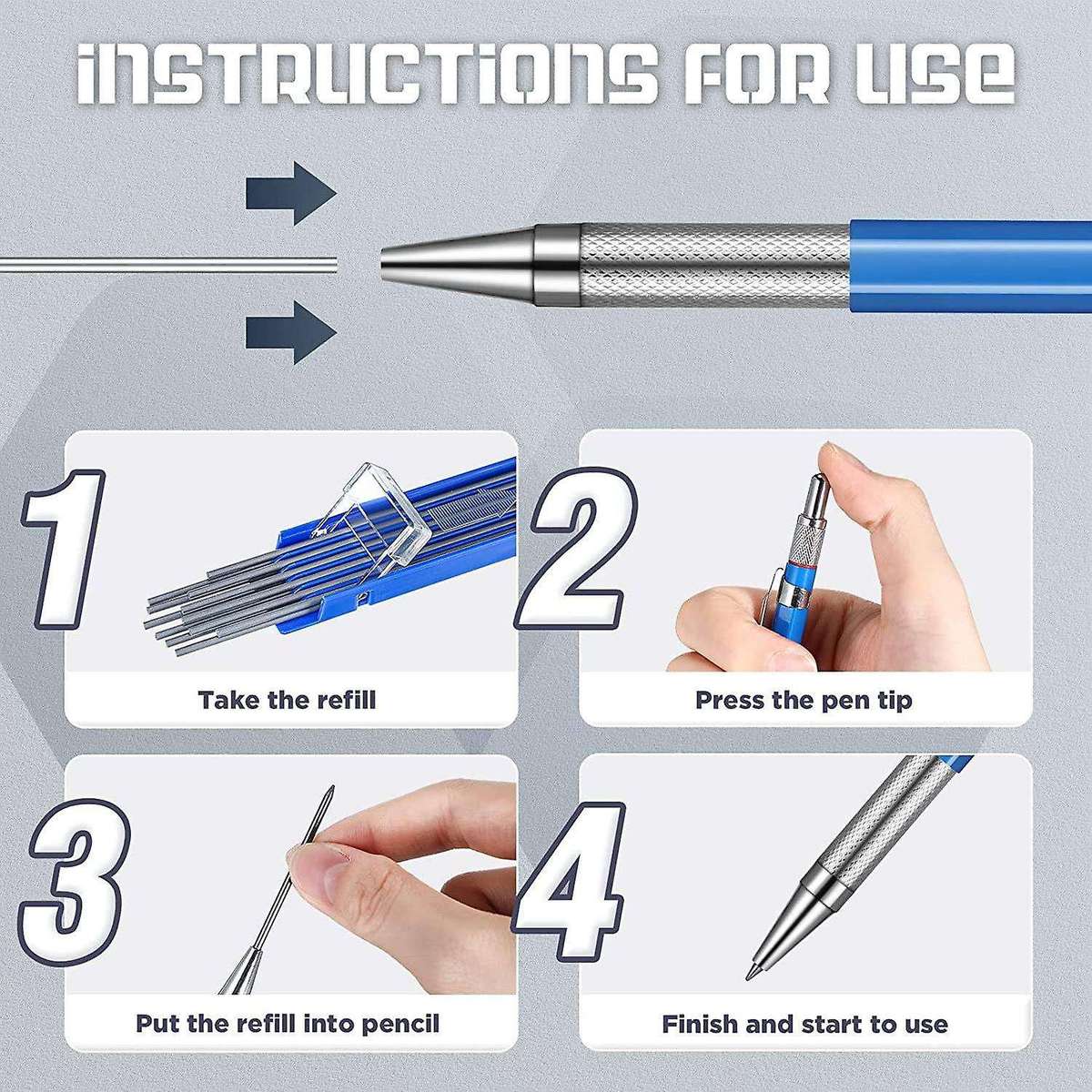 INSTRUCTIONS FOR USE

1

Take the refill

2

Press the pen tip

3

Put the refill into pencil

4

Finish and start to use