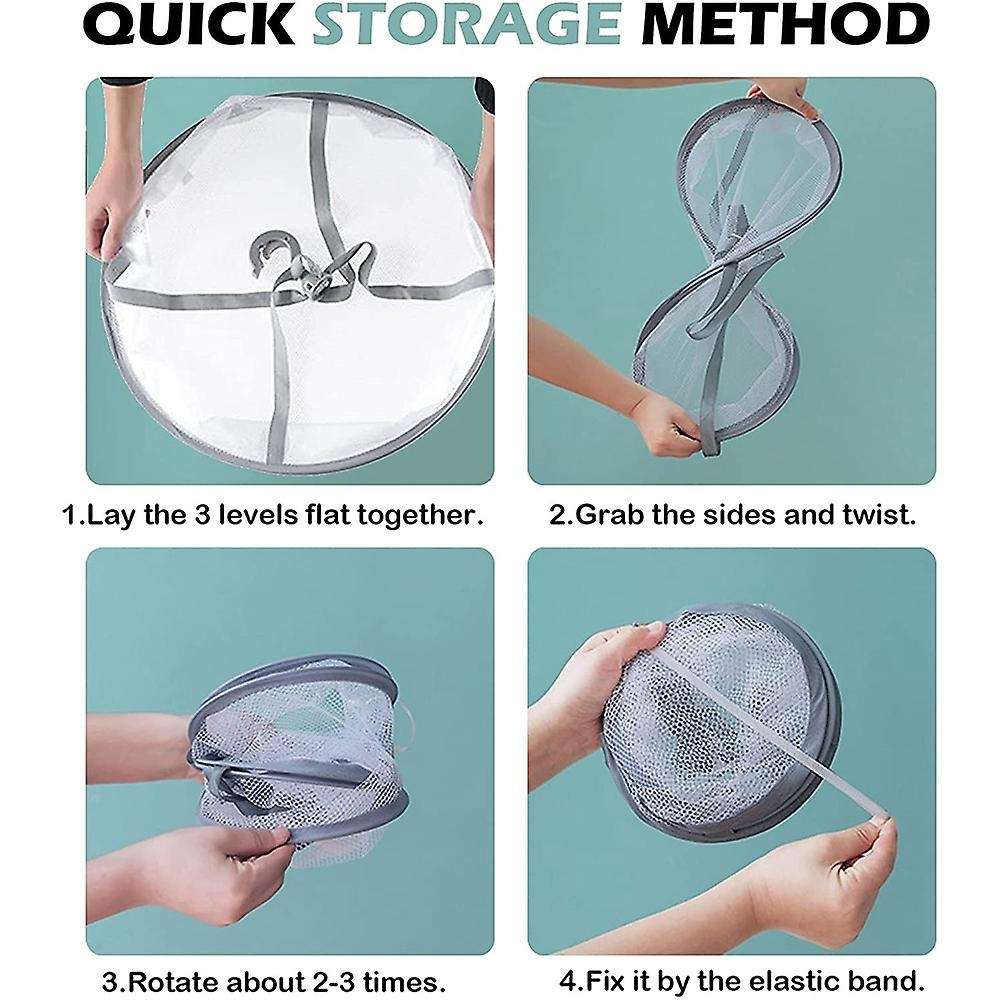 QUICK STORAGE METHOD

1.Lay the 3 levels flat together.

2.Grab the sides and twist.

3.Rotate about 2-3 times.

4.Fix it by the elastic band.