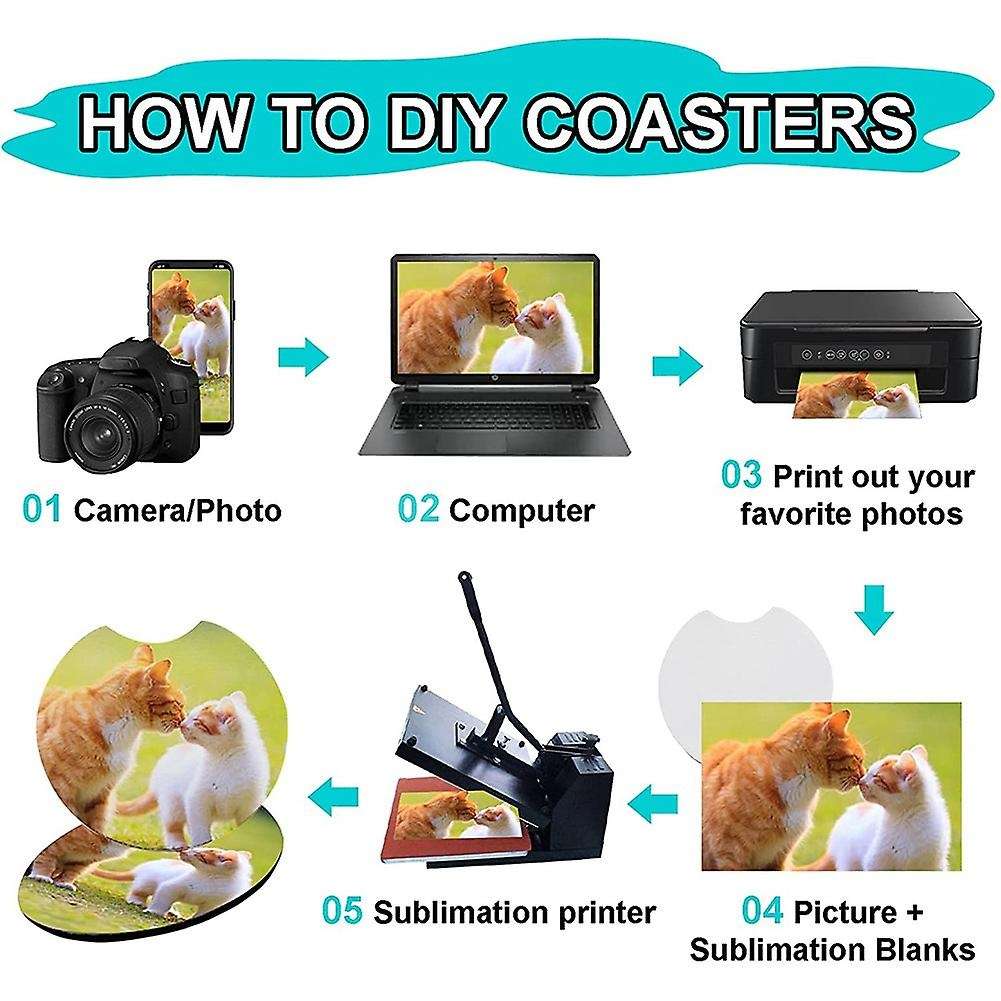 HOW TO DIY COASTERS

01 Camera/Photo

02 Computer

03 Print out your favorite photos

04 Picture + Sublimation Blanks

05 Sublimation printer