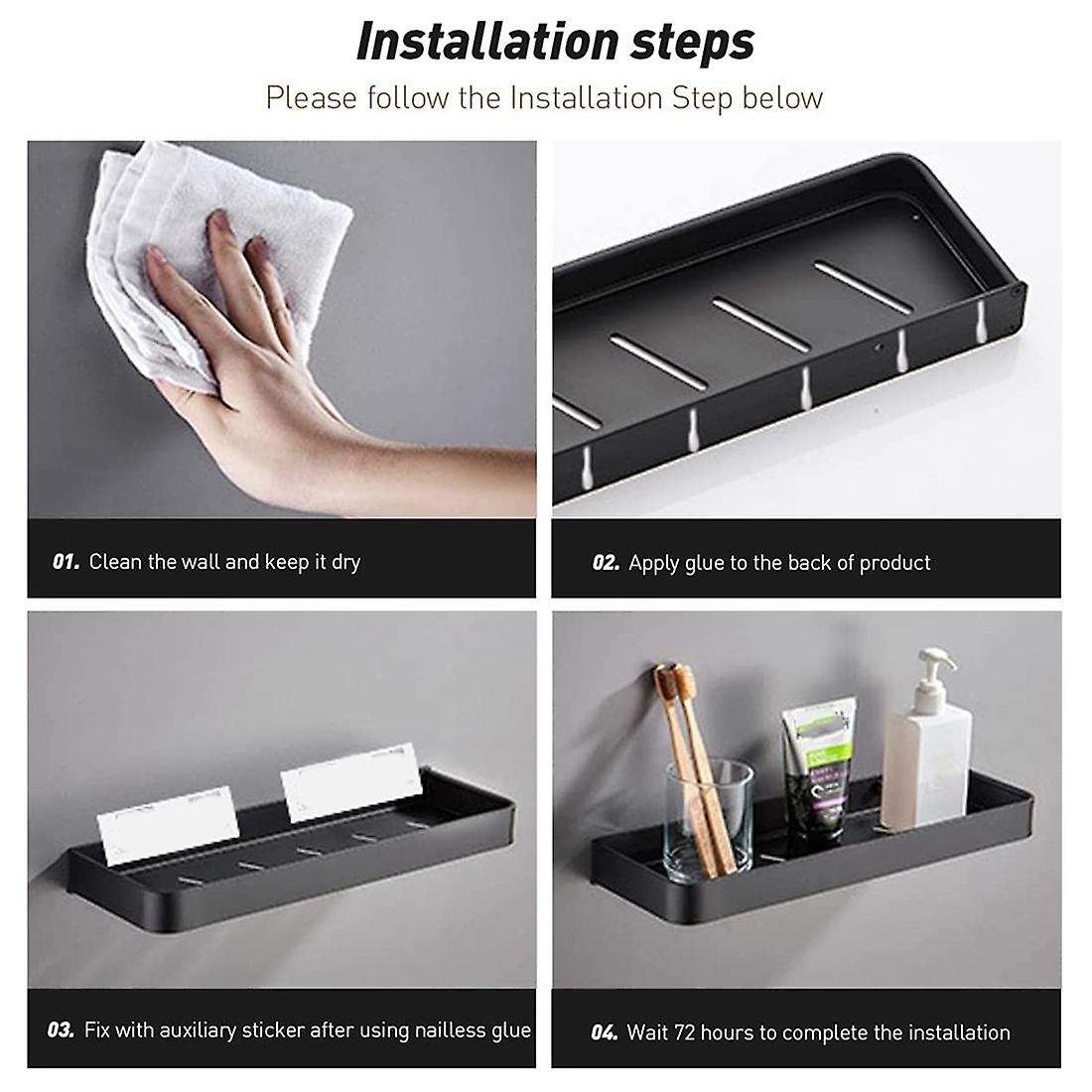 Installation steps

Please follow the Installation Step below

01. Clean the wall and keep it dry

02. Apply glue to the back of product

03. Fix with auxiliary sticker after using nailless glue

04. Wait 72 hours to complete the installation