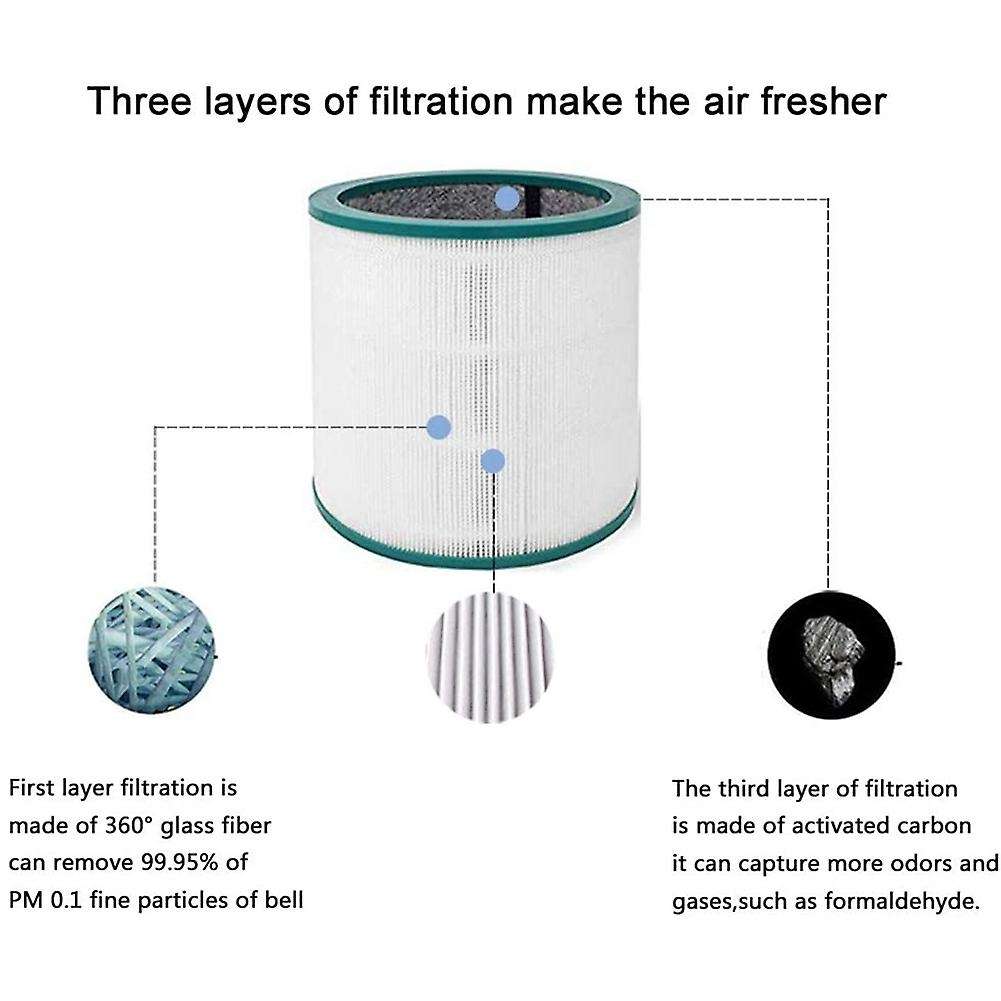 Three layers of filtration make the air fresher

First layer filtration is made of 360° glass fiber can remove 99.95% of PM 0.1 fine particles of bell

The third layer of filtration is made of activated carbon it can capture more odors and gases,such as formaldehyde.