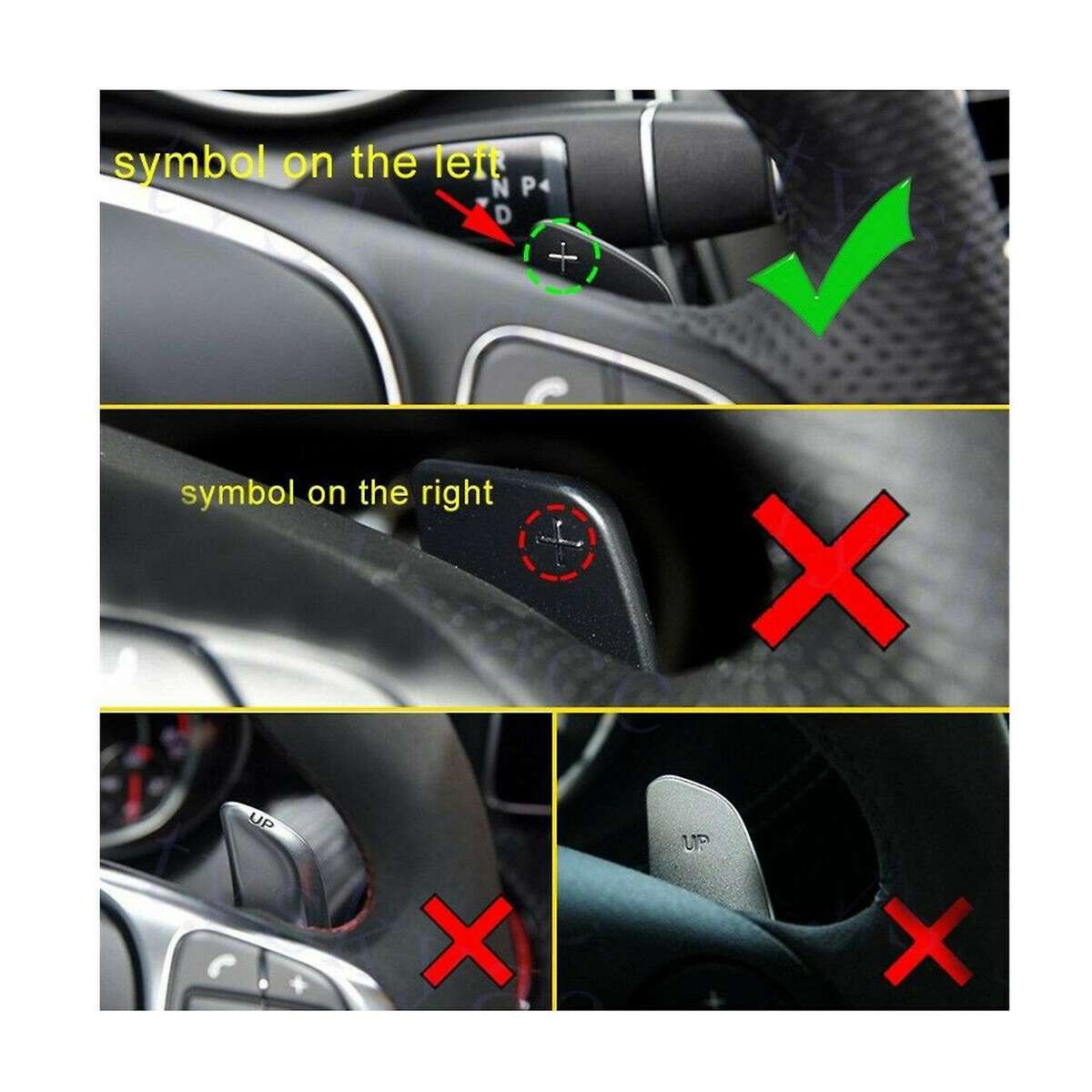 symbol on the left

N P
D

+

symbol on the right

+

UP

UP