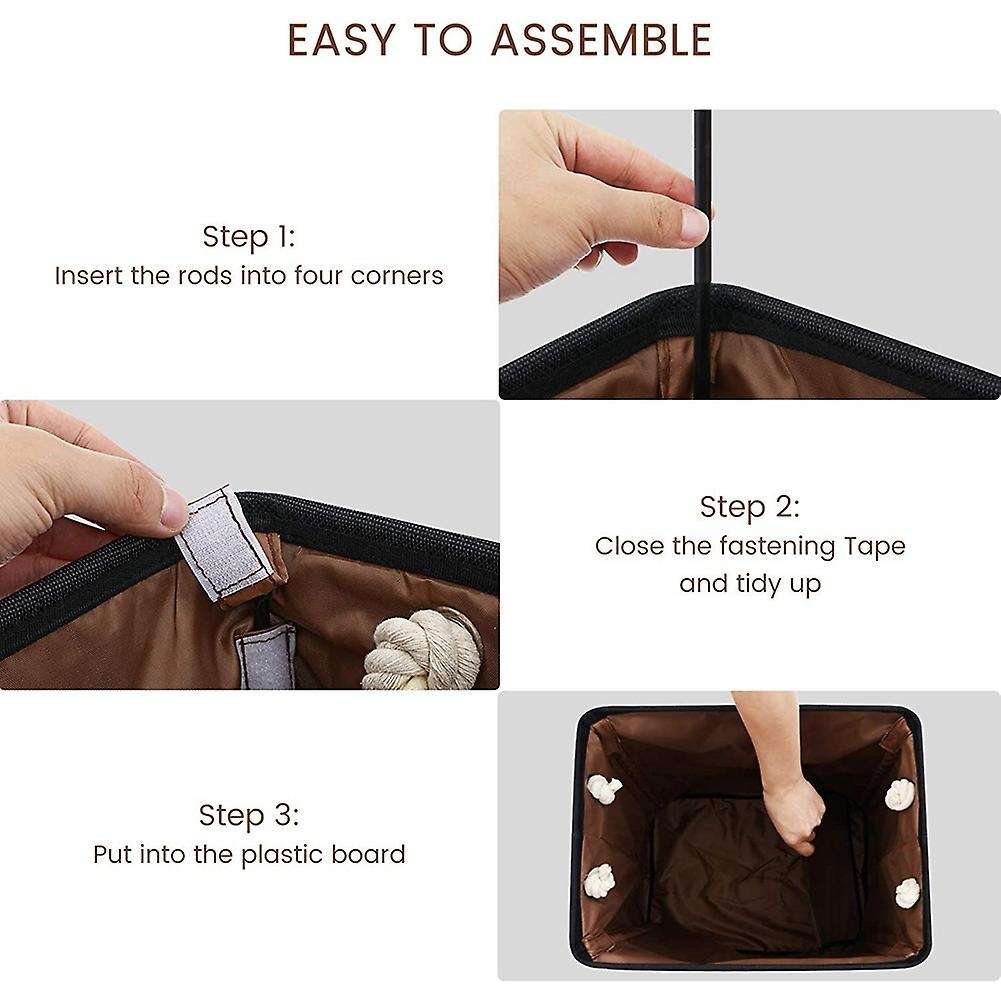 EASY TO ASSEMBLE

Step 1:
Insert the rods into four corners

Step 2:
Close the fastening Tape and tidy up

Step 3:
Put into the plastic board