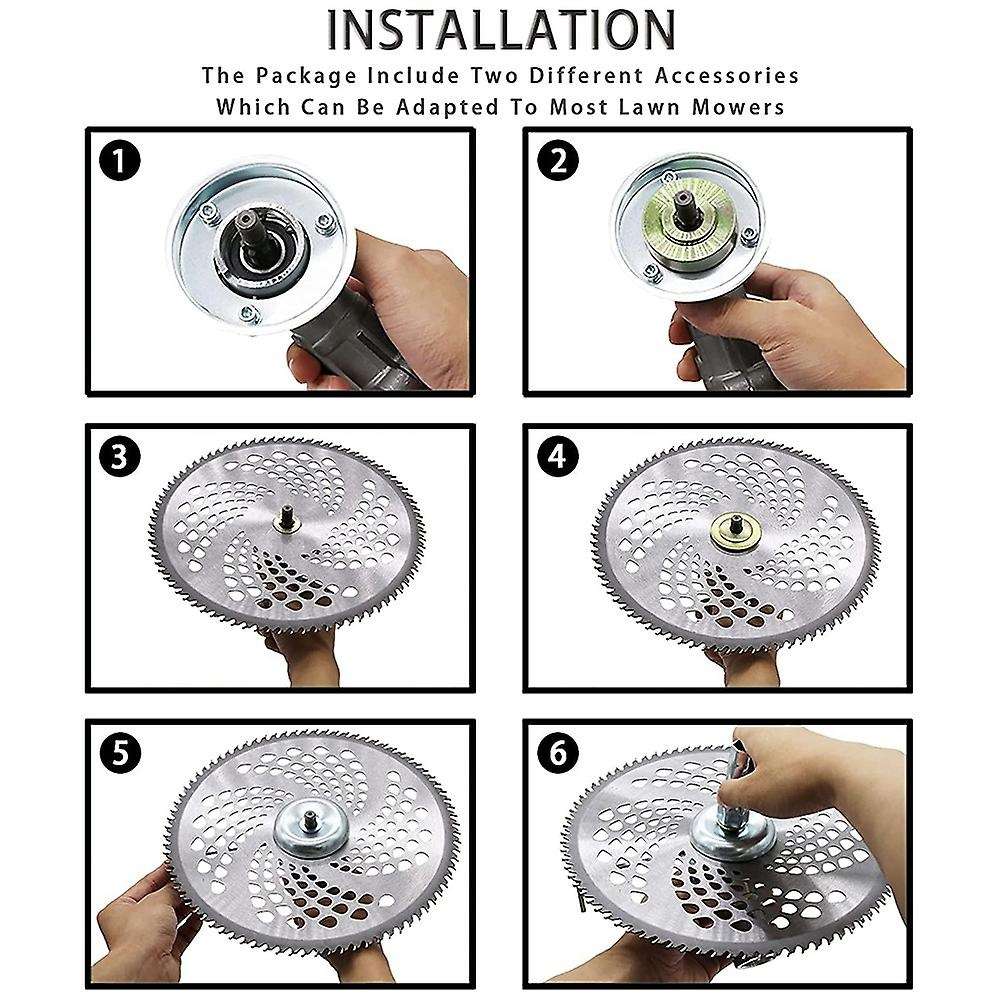 INSTALLATION

The Package Include Two Different Accessories Which Can Be Adapted To Most Lawn Mowers

1

2

3

4

5

6