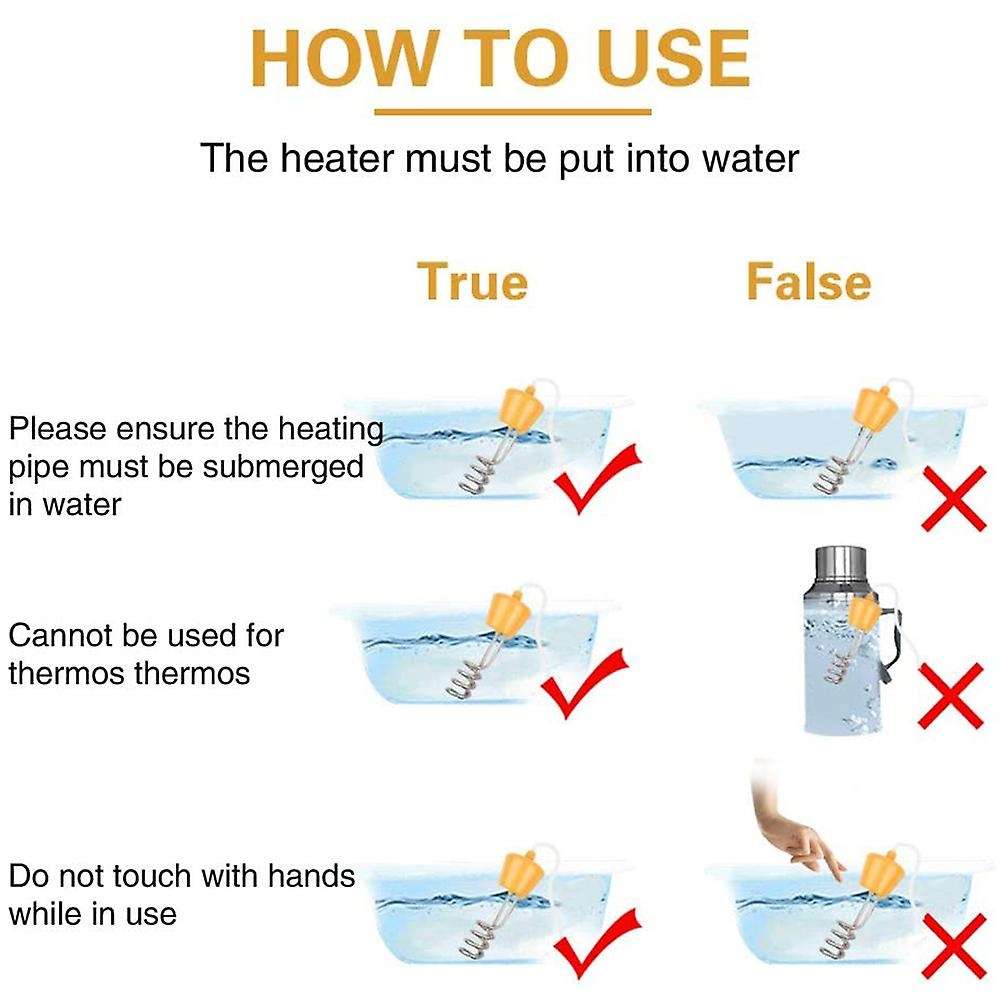 HOW TO USE

The heater must be put into water

True

False

Please ensure the heating pipe must be submerged in water

Cannot be used for thermos thermos

Do not touch with hands while in use