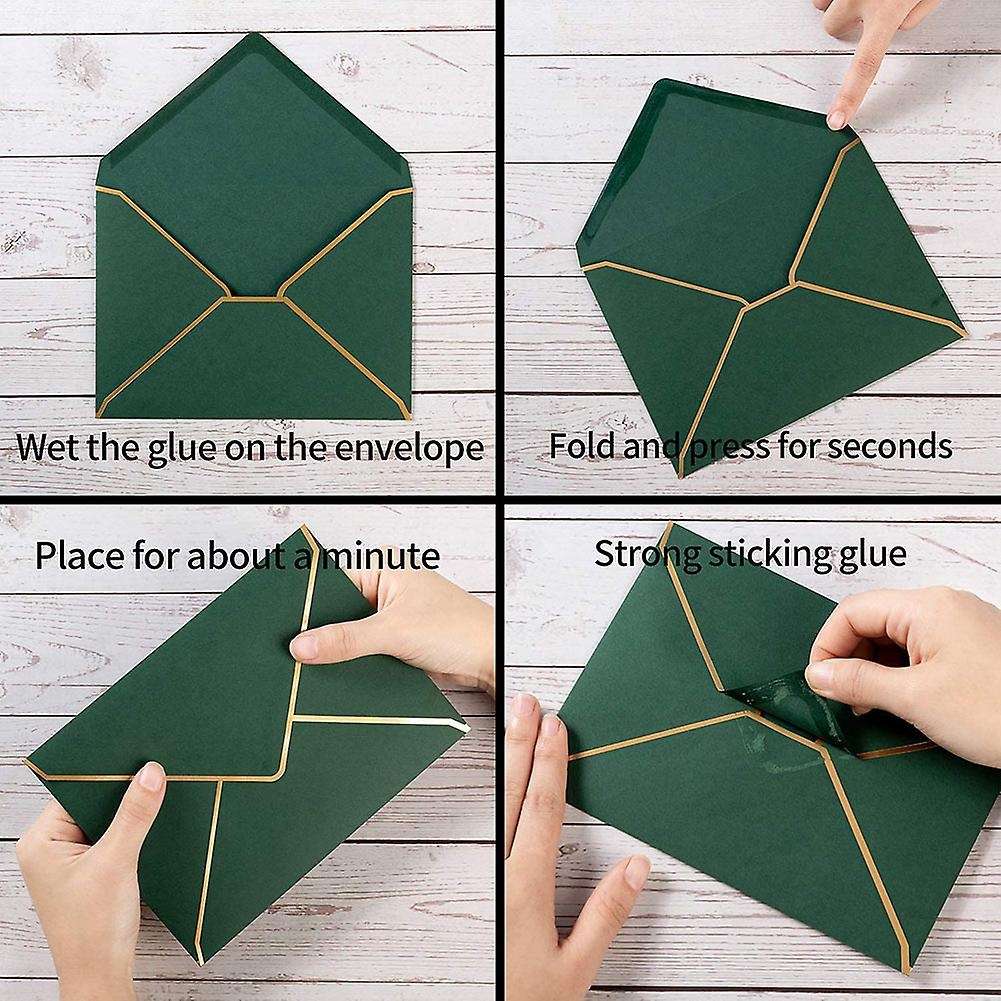 Wet the glue on the envelope

Fold and press for seconds

Place for about a minute

Strong sticking glue