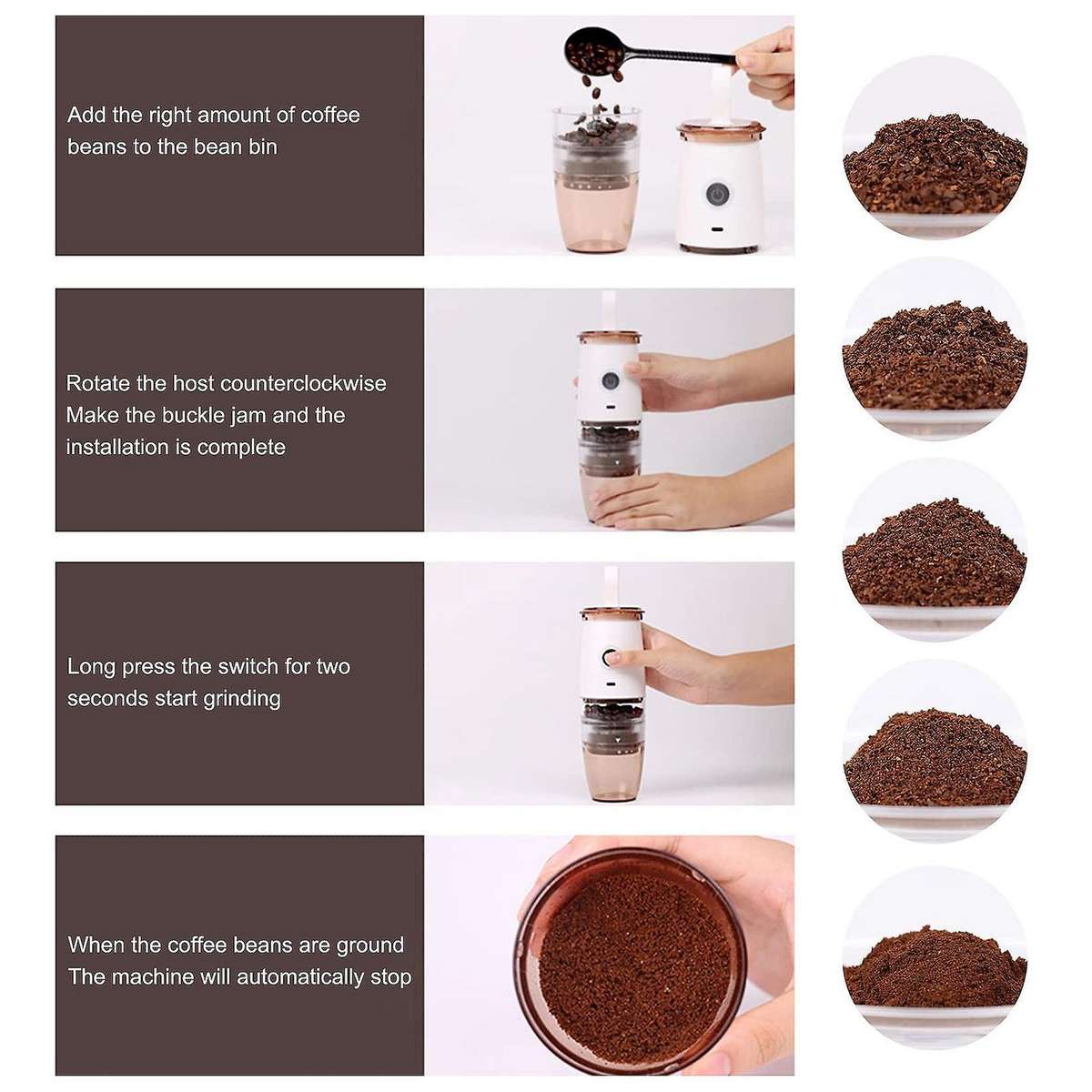 Add the right amount of coffee beans to the bean bin

Rotate the host counterclockwise
Make the buckle jam and the installation is complete

Long press the switch for two seconds start grinding

When the coffee beans are ground
The machine will automatically stop