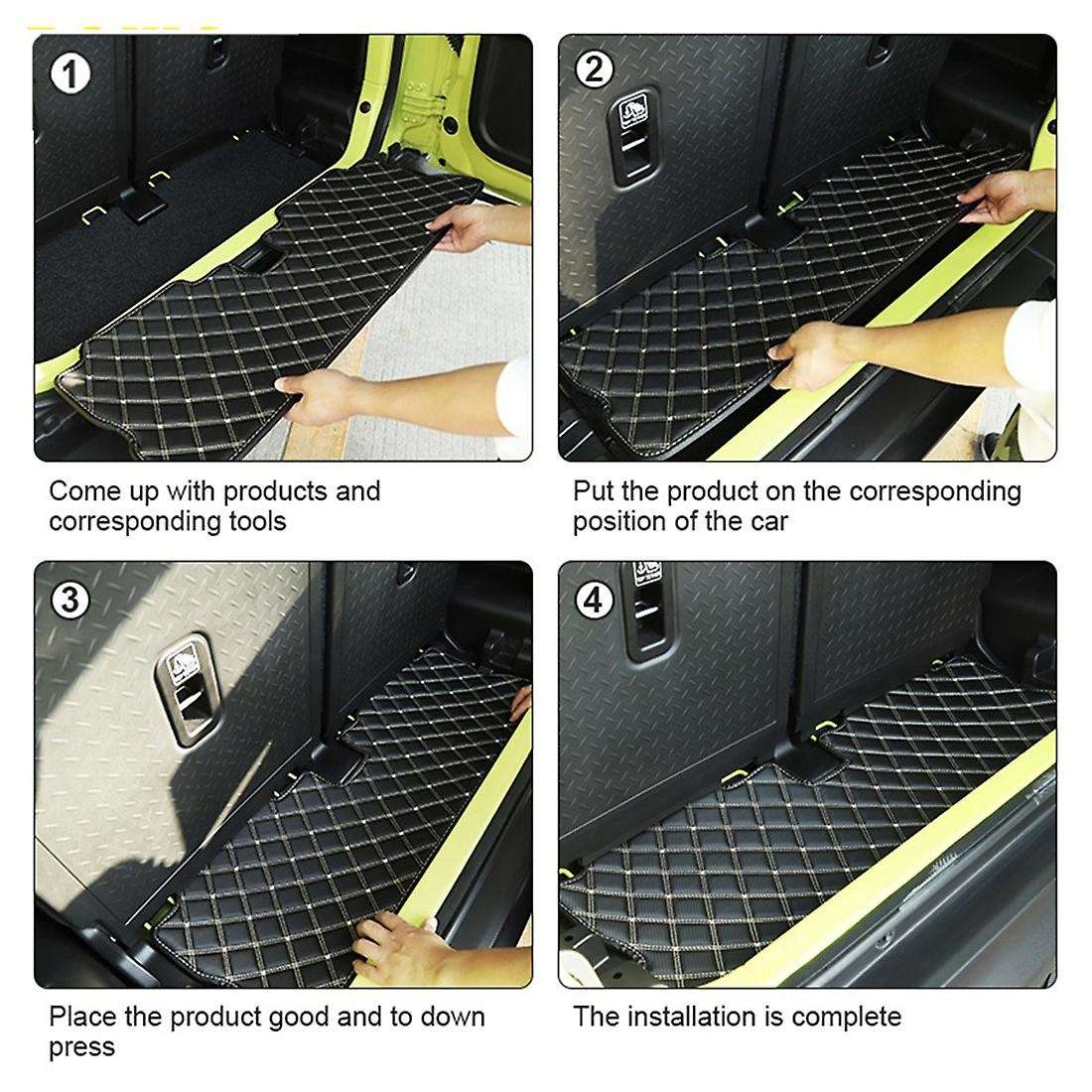 1

Come up with products and corresponding tools

2

Put the product on the corresponding position of the car

3

Place the product good and to down press

4

The installation is complete