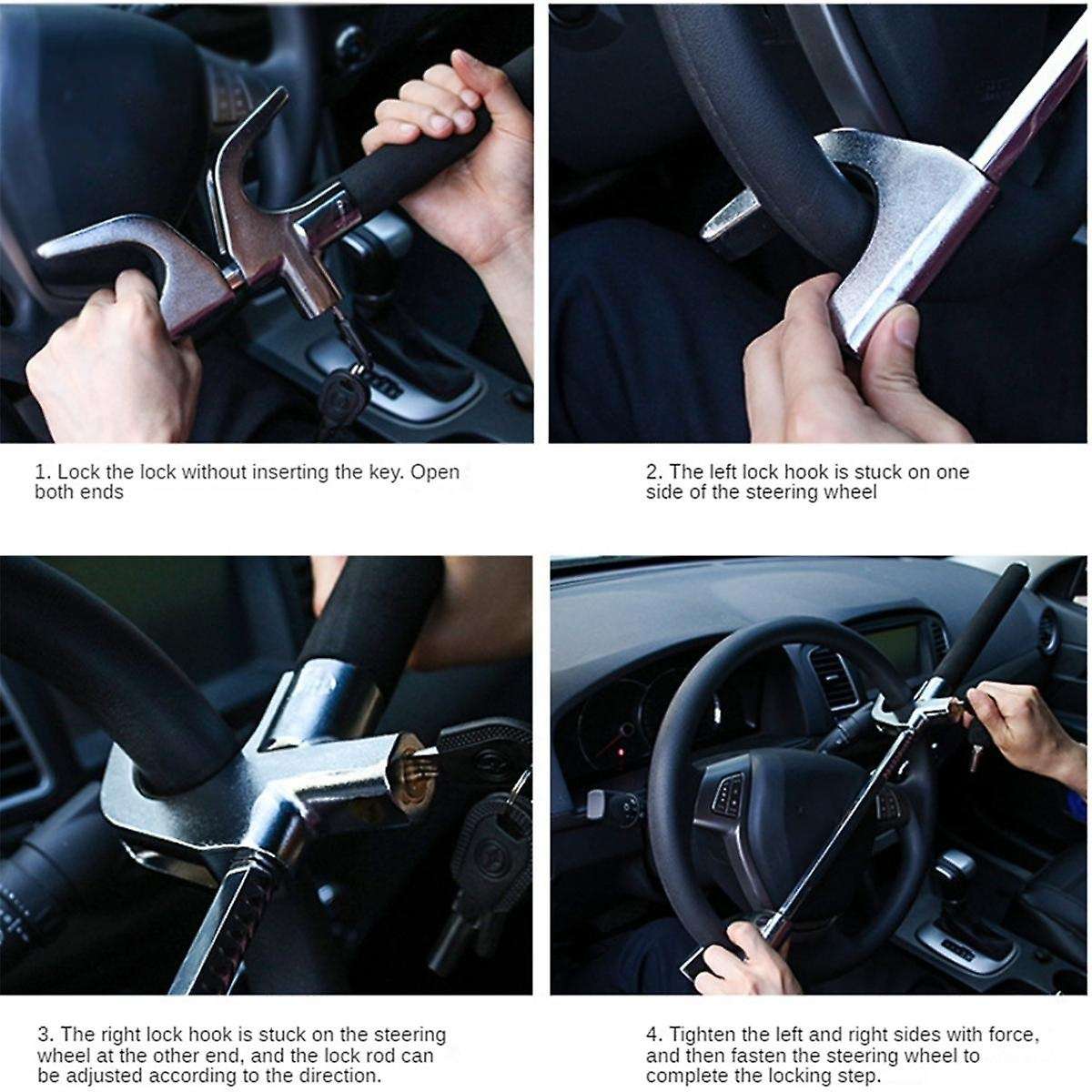 1. Lock the lock without inserting the key. Open both ends

2. The left lock hook is stuck on one side of the steering wheel

3. The right lock hook is stuck on the steering wheel at the other end, and the lock rod can be adjusted according to the direction.

4. Tighten the left and right sides with force, and then fasten the steering wheel to complete the locking step.