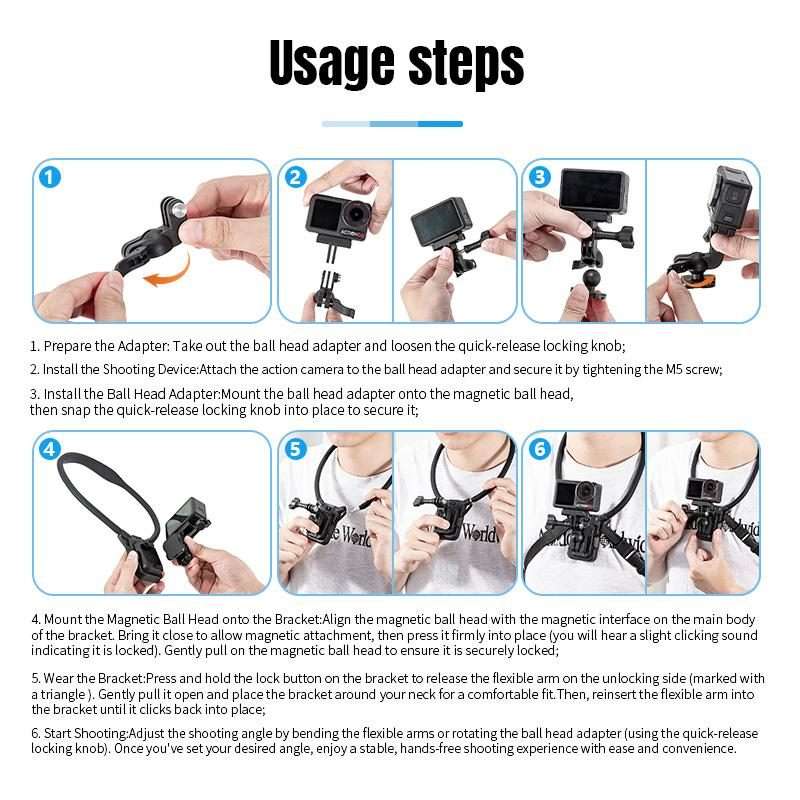 Usage steps

1

2

3

1. Prepare the Adapter: Take out the ball head adapter and loosen the quick-release locking knob;

2. Install the Shooting Device:Attach the action camera to the ball head adapter and secure it by tightening the M5 screw;

3. Install the Ball Head Adapter:Mount the ball head adapter onto the magnetic ball head, then snap the quick-release locking knob into place to secure it;

4

5

6

4. Mount the Magnetic Ball Head onto the Bracket:Align the magnetic ball head with the magnetic interface on the main body of the bracket. Bring it close to allow magnetic attachment, then press it firmly into place (you will hear a slight clicking sound indicating it is locked). Gently pull on the magnetic ball head to ensure it is securely locked;

5. Wear the Bracket:Press and hold the lock button on the bracket to release the flexible arm on the unlocking side (marked with a triangle ). Gently pull it open and place the bracket around your neck for a comfortable fit.Then, reinsert the flexible arm into the bracket until it clicks back into place;

6. Start Shooting:Adjust the shooting angle by bending the flexible arms or rotating the ball head adapter (using the quick-release locking knob). Once you've set your desired angle, enjoy a stable, hands-free shooting experience with ease and convenience.