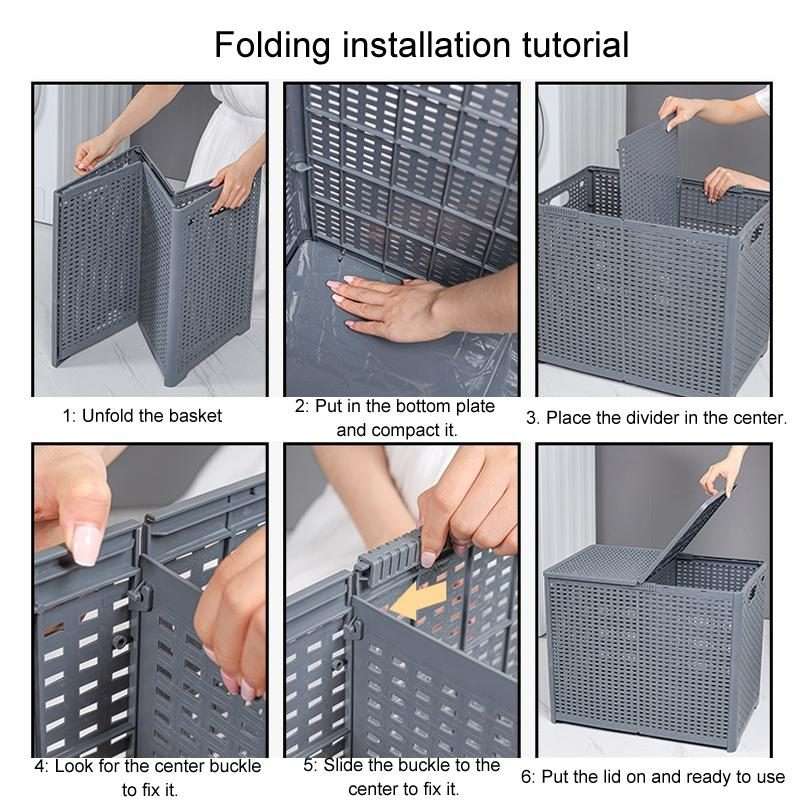 Folding installation tutorial

1: Unfold the basket

2: Put in the bottom plate and compact it.

3. Place the divider in the center.

4: Look for the center buckle to fix it.

5: Slide the buckle to the center to fix it.

6: Put the lid on and ready to use