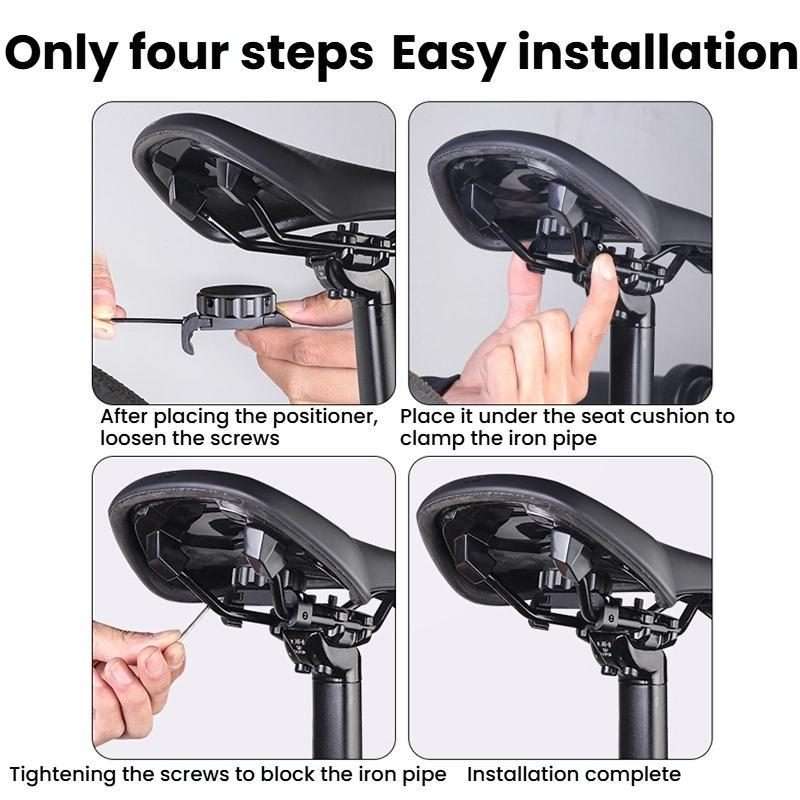 Only four steps Easy installation

After placing the positioner, loosen the screws

Place it under the seat cushion to clamp the iron pipe

Tightening the screws to block the iron pipe

Installation complete