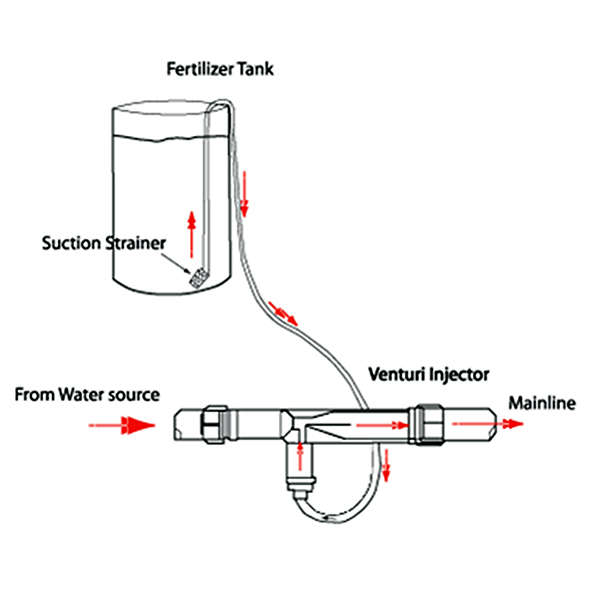 Fertilizer Tank

Suction Strainer

Venturi Injector

From Water source

Mainline