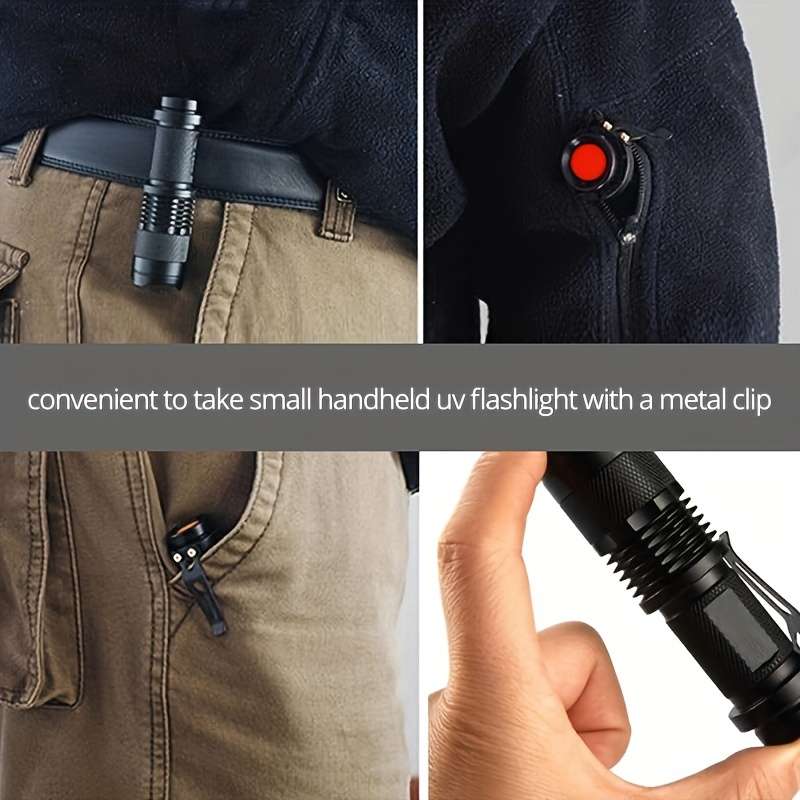 convenient to take small handheld uv flashlight with a metal clip