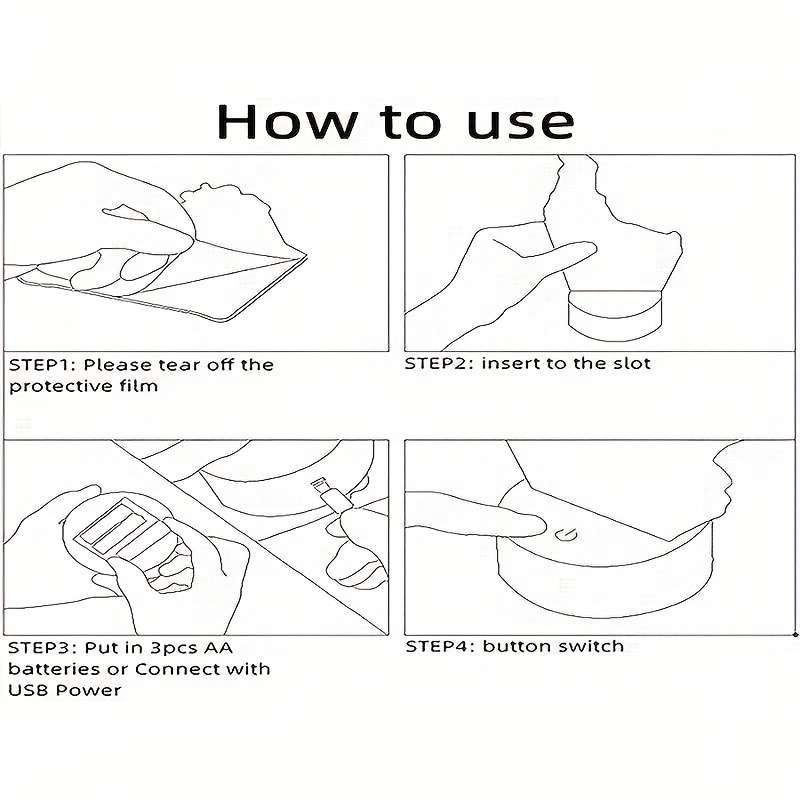 How to use

STEP1: Please tear off the protective film

STEP2: insert to the slot

STEP3: Put in 3pcs AA batteries or Connect with USB Power

STEP4: button switch