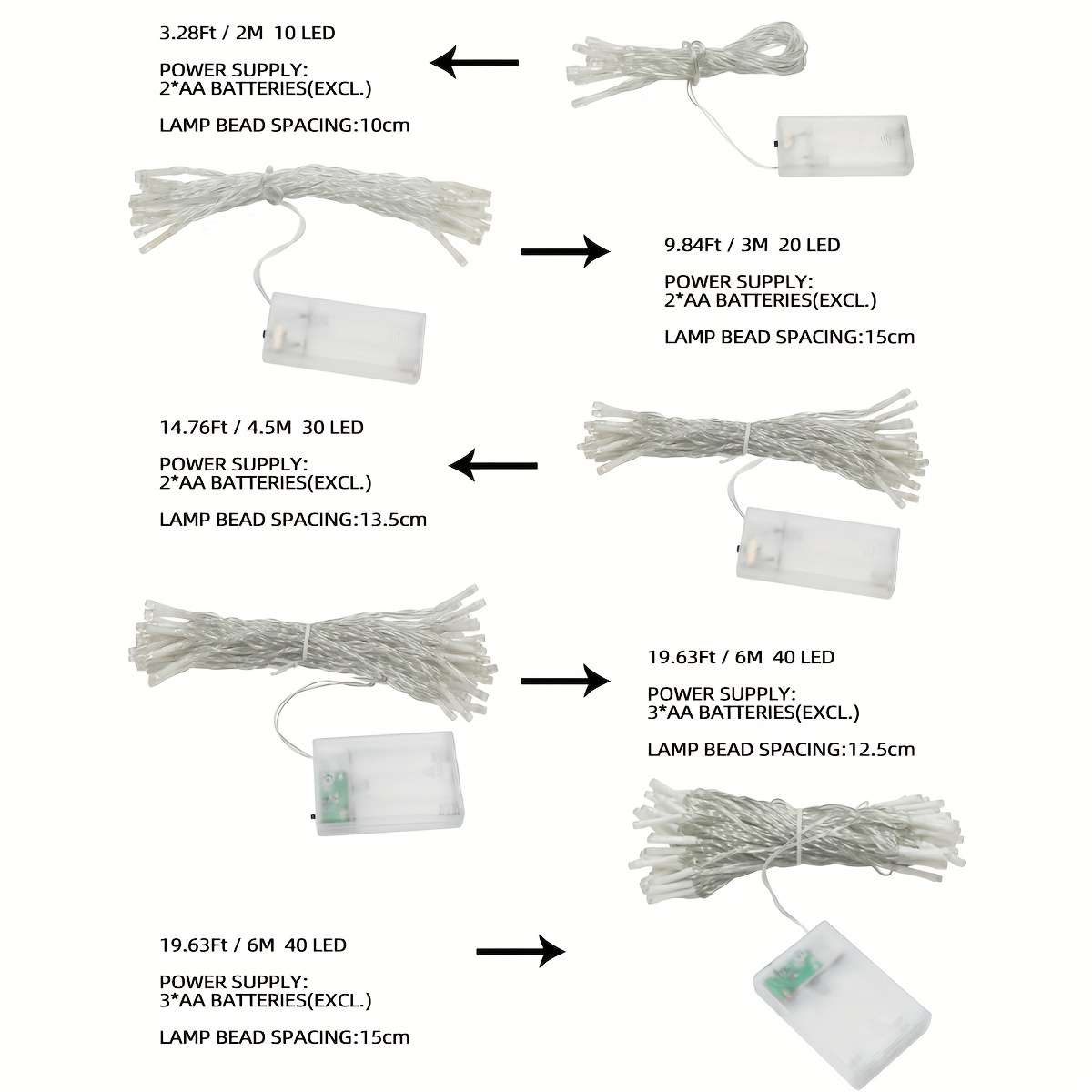 3.28Ft / 2M 10 LED

POWER SUPPLY:
2*AA BATTERIES(EXCL.)

LAMP BEAD SPACING:10cm

9.84Ft / 3M 20 LED

POWER SUPPLY:
2*AA BATTERIES(EXCL.)

LAMP BEAD SPACING:15cm

14.76Ft / 4.5M 30 LED

POWER SUPPLY:
2*AA BATTERIES(EXCL.)

LAMP BEAD SPACING:13.5cm

19.63Ft / 6M 40 LED

POWER SUPPLY:
3*AA BATTERIES(EXCL.)

LAMP BEAD SPACING:12.5cm

19.63Ft / 6M 40 LED

POWER SUPPLY:
3*AA BATTERIES(EXCL.)

LAMP BEAD SPACING:15cm