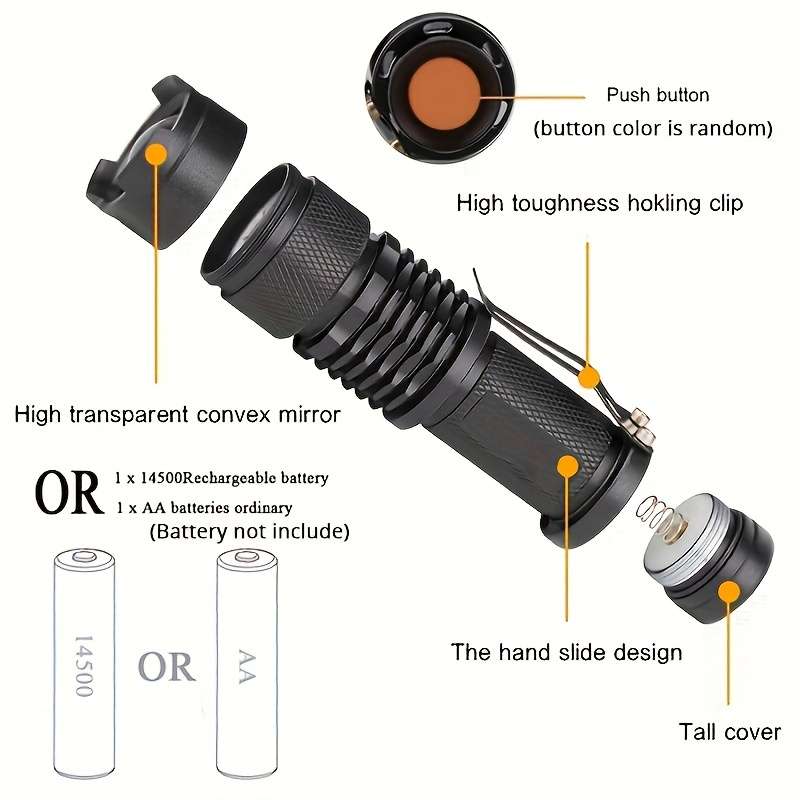 Push button
(button color is random)

High toughness hokling clip

High transparent convex mirror

OR 1 x 14500Rechargeable battery
1 x AA batteries ordinary
(Battery not include)

14500

OR

AA

The hand slide design

Tall cover