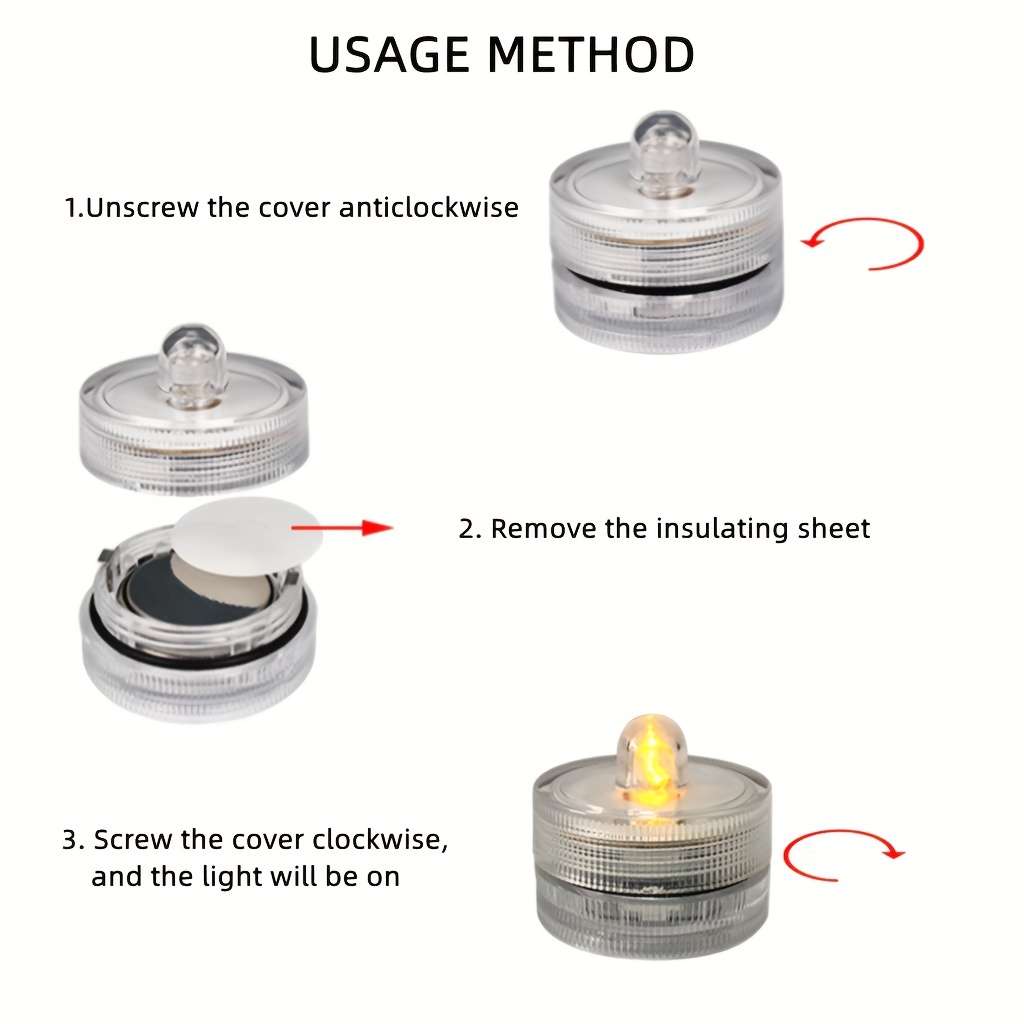 USAGE METHOD

1.Unscrew the cover anticlockwise

2. Remove the insulating sheet

3. Screw the cover clockwise, and the light will be on