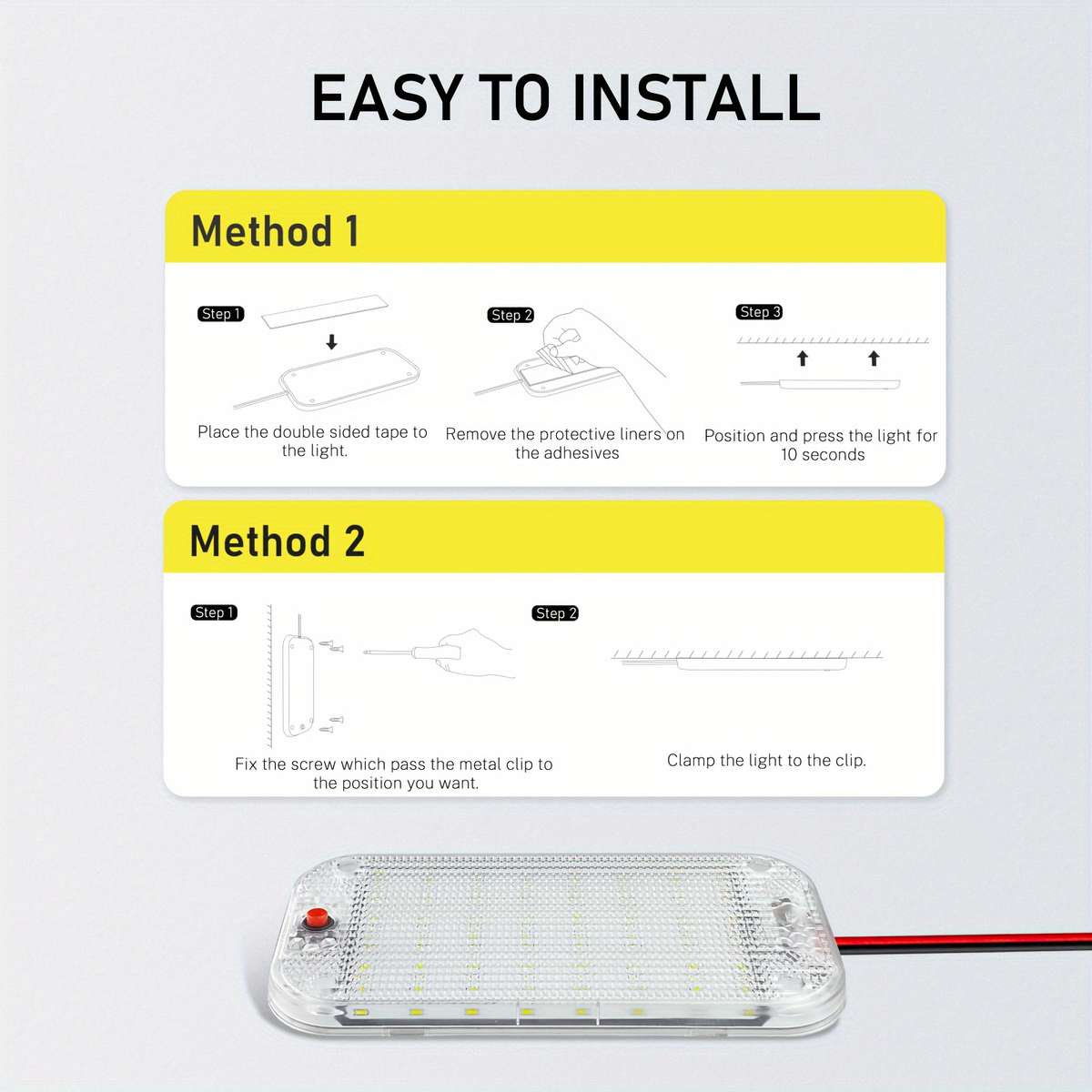 EASY TO INSTALL

Method 1

Step 1

Place the double sided tape to the light.

Step 2

Remove the protective liners on the adhesives

Step 3

Position and press the light for 10 seconds

Method 2

Step 1

Fix the screw which pass the metal clip to the position you want.

Step 2

Clamp the light to the clip.