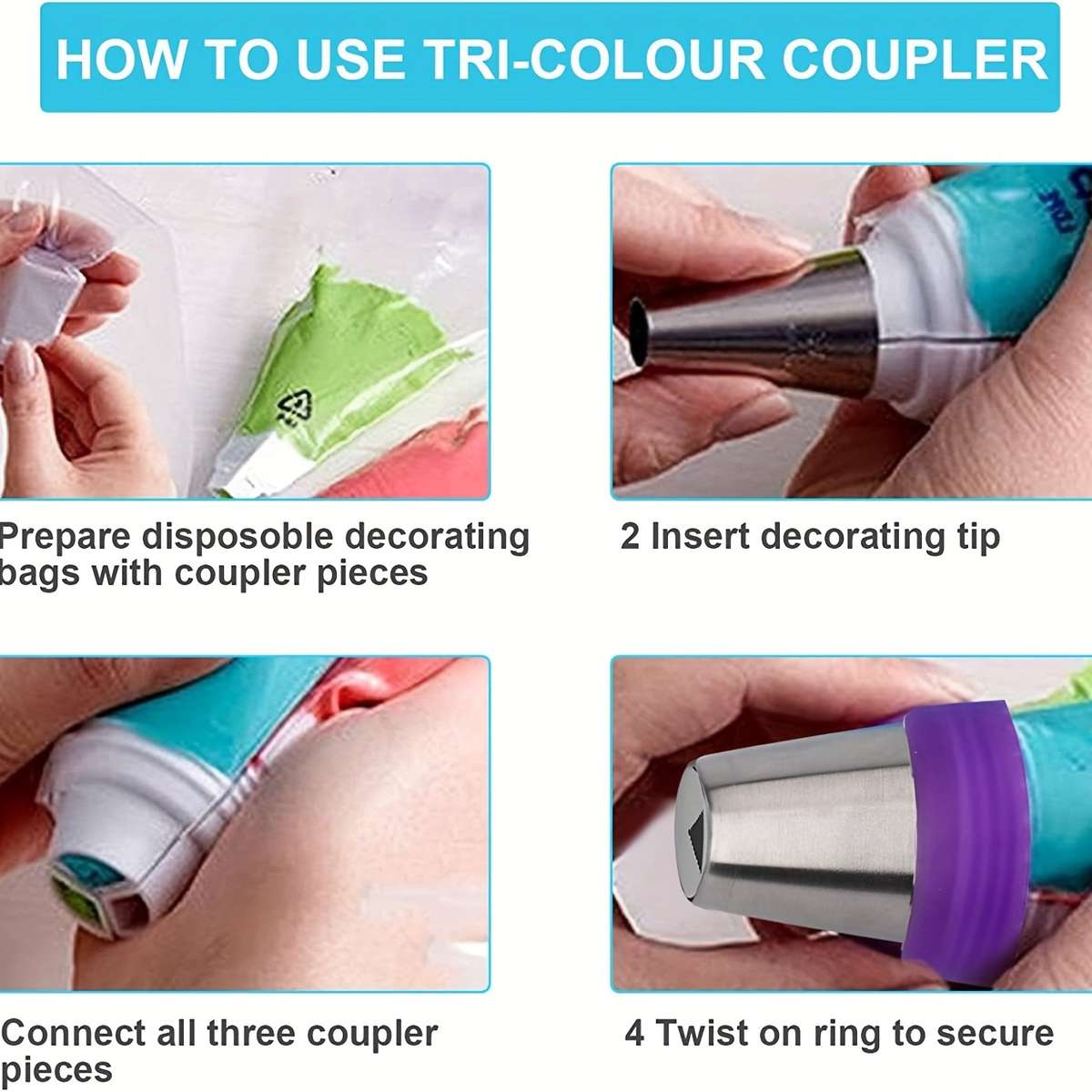 HOW TO USE TRI-COLOUR COUPLER

Prepare disposoble decorating bags with coupler pieces

2 Insert decorating tip

Connect all three coupler pieces

4 Twist on ring to secure