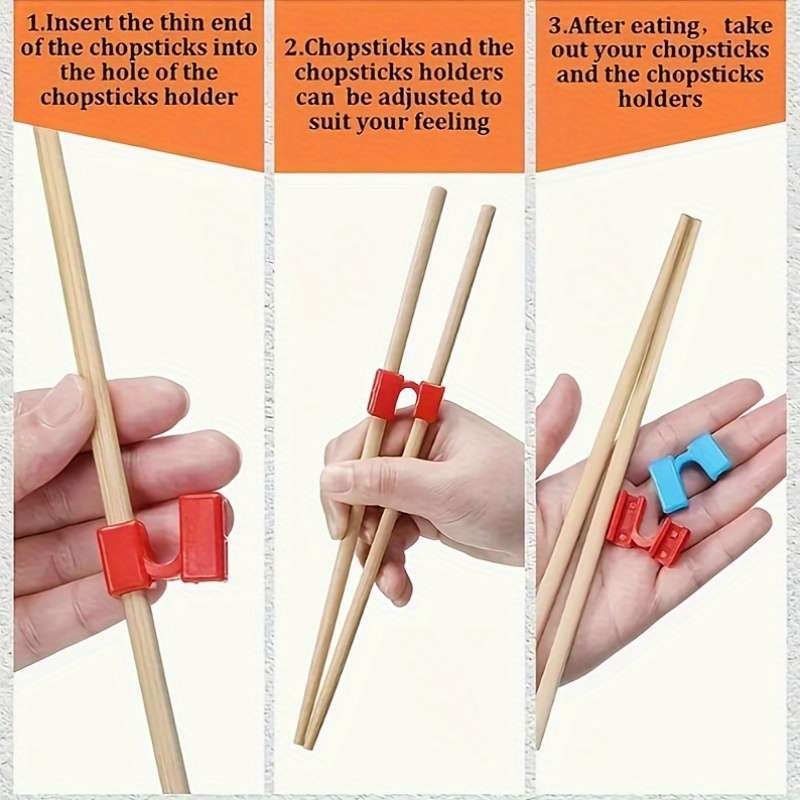 1.Insert the thin end of the chopsticks into the hole of the chopsticks holder

2.Chopsticks and the chopsticks holders can be adjusted to suit your feeling

3.After eating， take out your chopsticks and the chopsticks holders