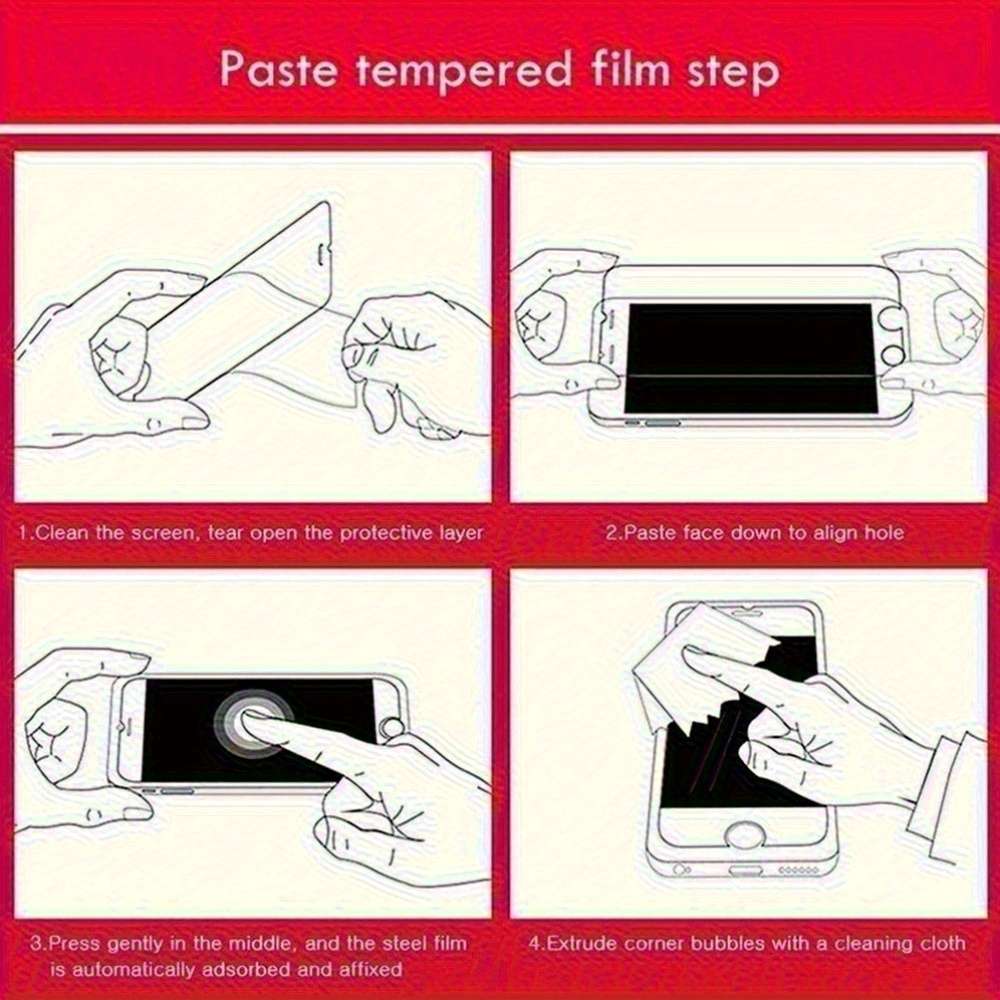 Paste tempered film step

1.Clean the screen, tear open the protective layer

2.Paste face down to align hole

3.Press gently in the middle, and the steel film is automatically adsorbed and affixed

4.Extrude corner bubbles with a cleaning cloth