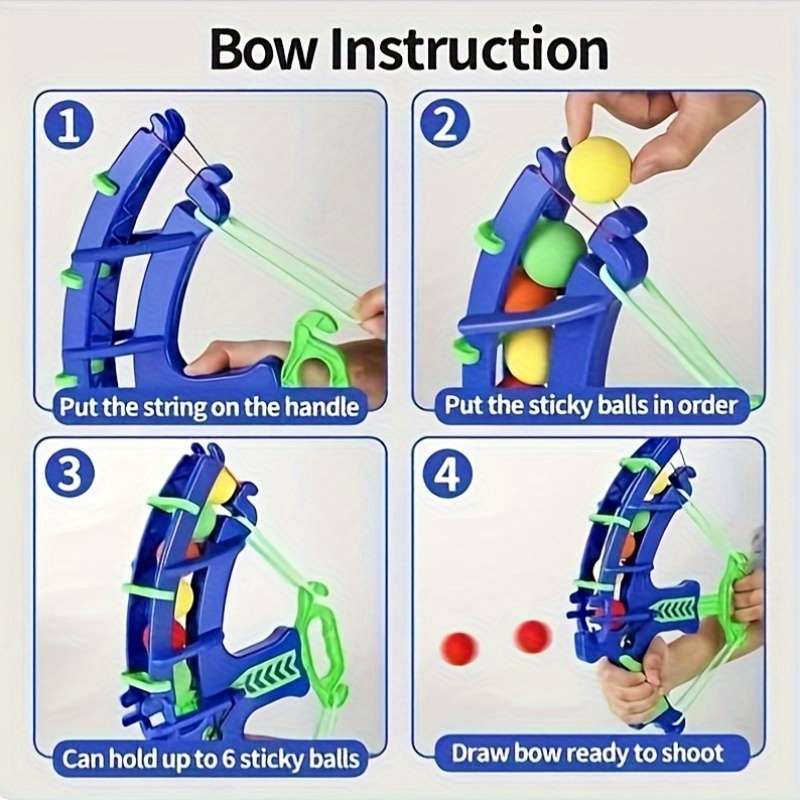 Bow Instruction

1
Put the string on the handle

2
Put the sticky balls in order

3
Can hold up to 6 sticky balls

4
Draw bow ready to shoot