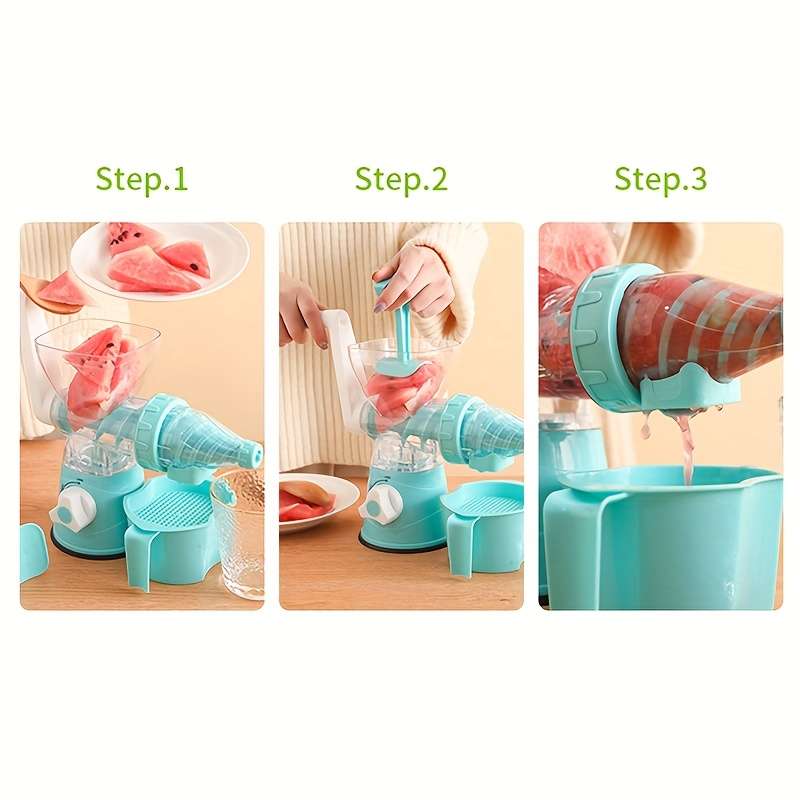 Step.1

Step.2

Step.3