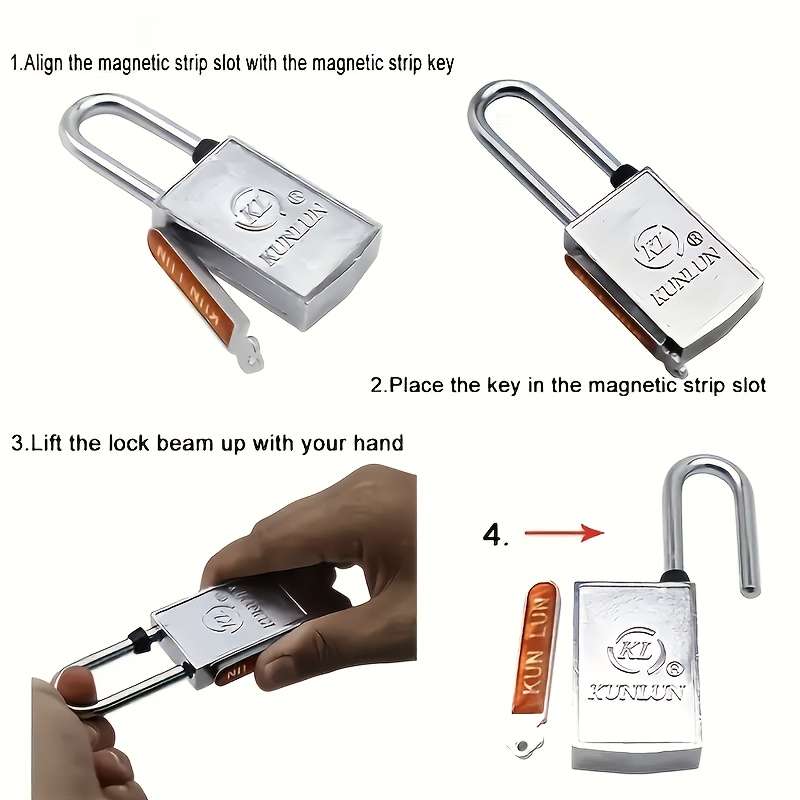 1.Align the magnetic strip slot with the magnetic strip key

KL ® KUNLUN

KUN LUN

KL ® KUNLUN

2.Place the key in the magnetic strip slot

3.Lift the lock beam up with your hand

KL KUNLUN

4.

KUN LUN

KL ® KUNLUN