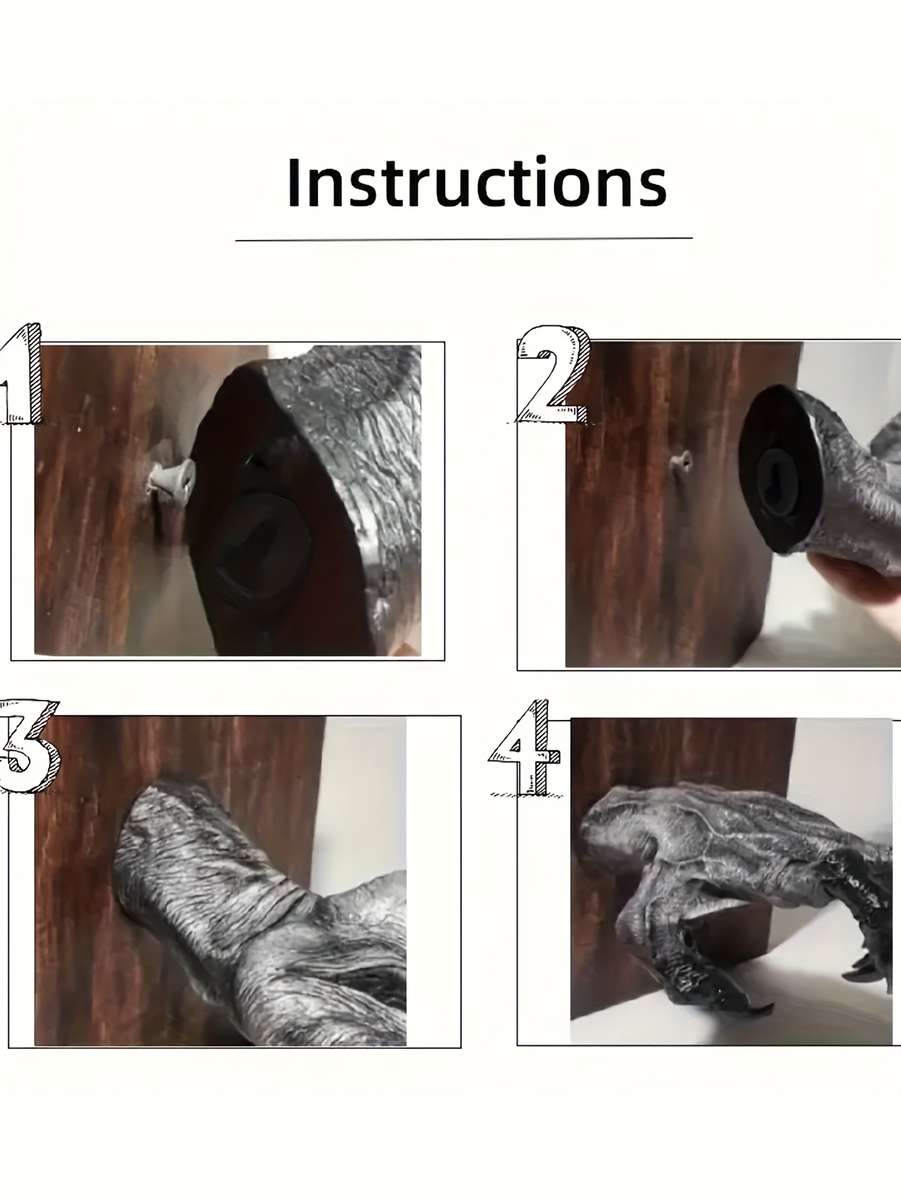 Instructions

1

2

3

4