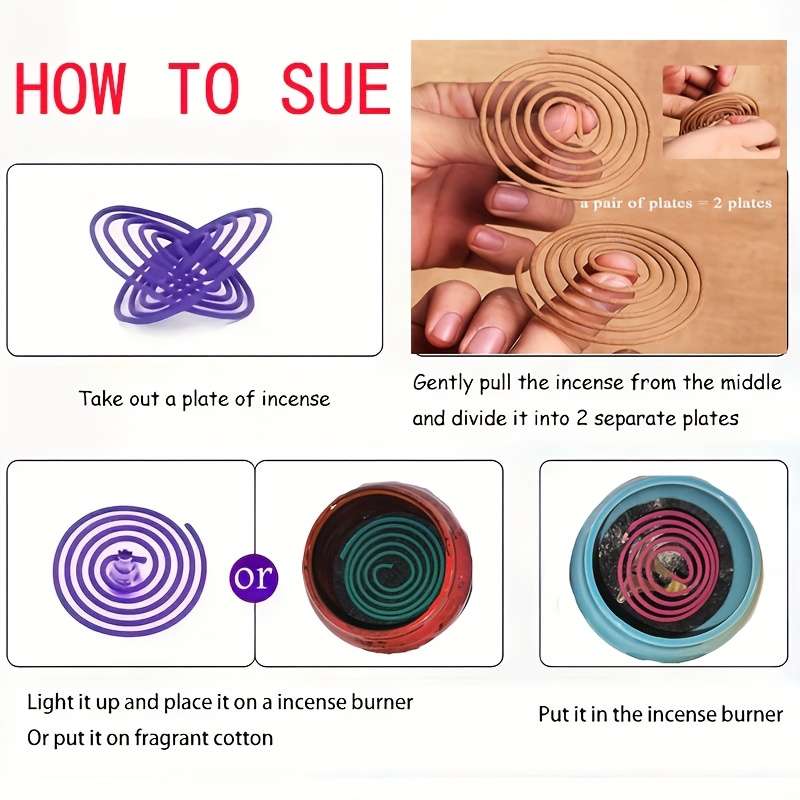 HOW TO SUE

a pair of plates = 2 plates

Take out a plate of incense

Gently pull the incense from the middle and divide it into 2 separate plates

or

Light it up and place it on a incense burner
Or put it on fragrant cotton

Put it in the incense burner