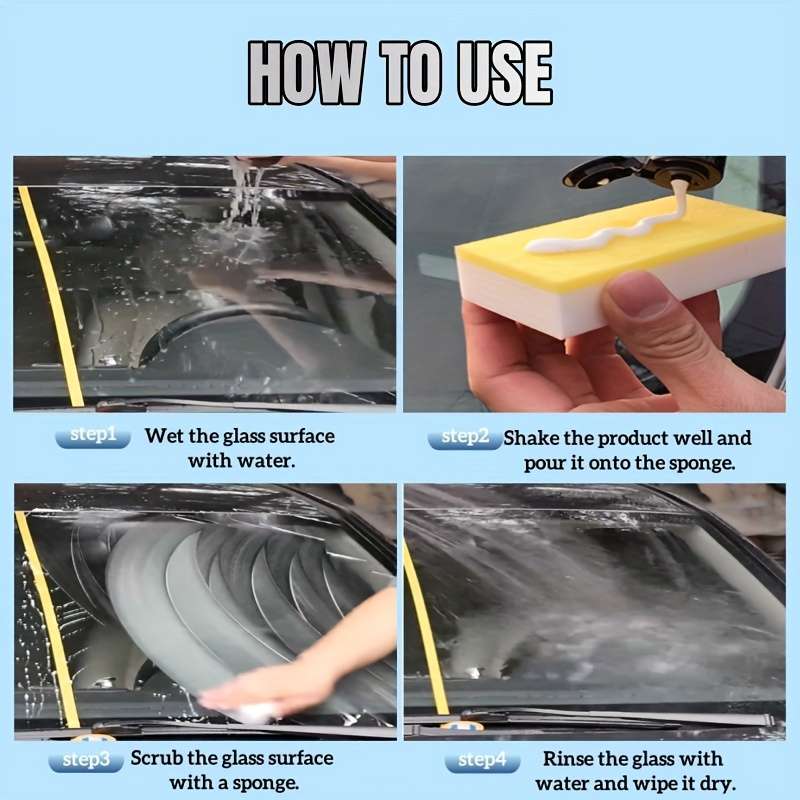 HOW TO USE

step1 Wet the glass surface with water.

step2 Shake the product well and pour it onto the sponge.

step3 Scrub the glass surface with a sponge.

step4 Rinse the glass with water and wipe it dry.