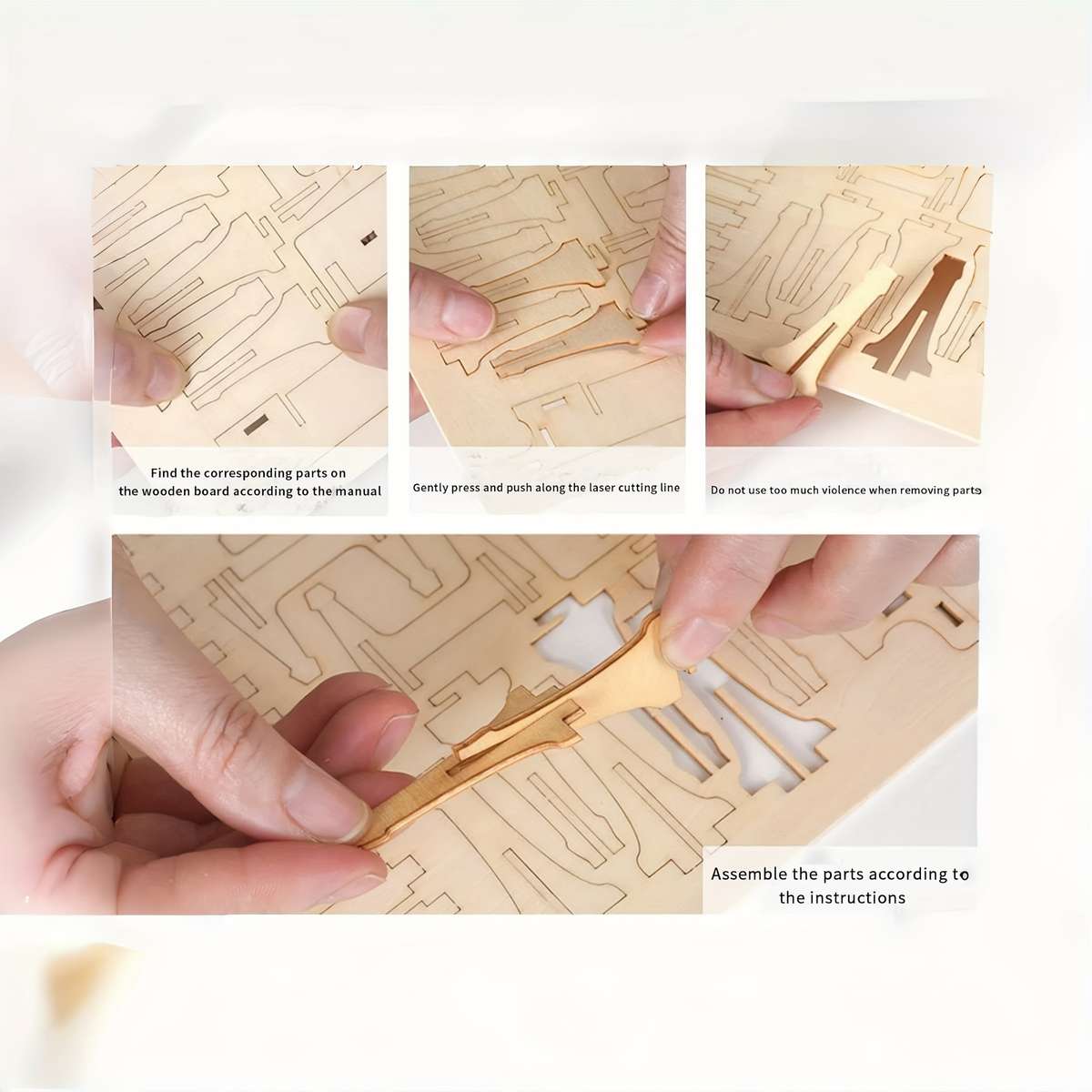 Find the corresponding parts on the wooden board according to the manual

Gently press and push along the laser cutting line

Do not use too much violence when removing parts

Assemble the parts according to the instructions