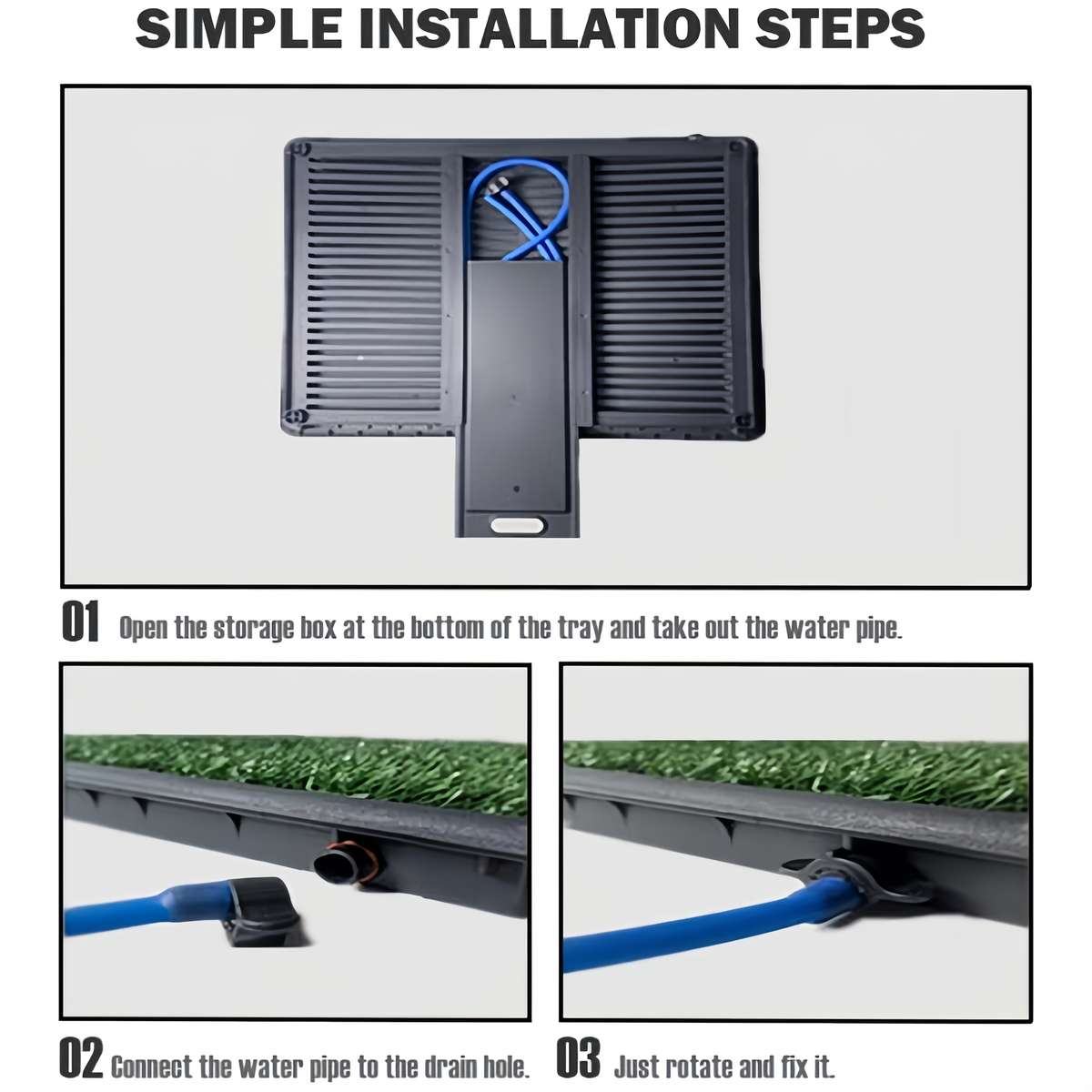 SIMPLE INSTALLATION STEPS

01 Open the storage box at the bottom of the tray and take out the water pipe.

02 Connect the water pipe to the drain hole.

03 Just rotate and fix it.