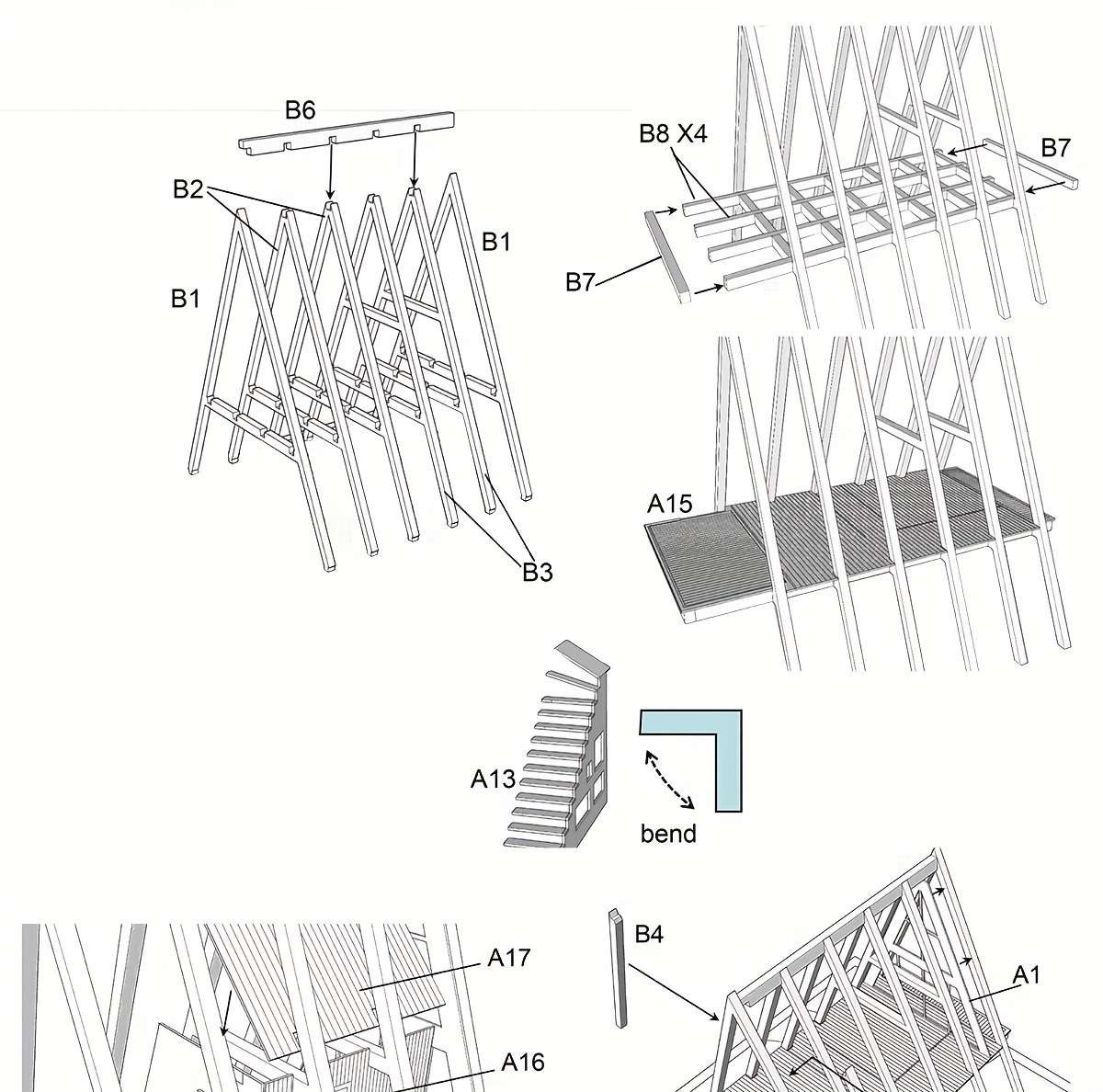 B6

B2

B1

B1

B3

B8 X4

B7

B7

A15

A13

bend

A17

A16

B4

A1