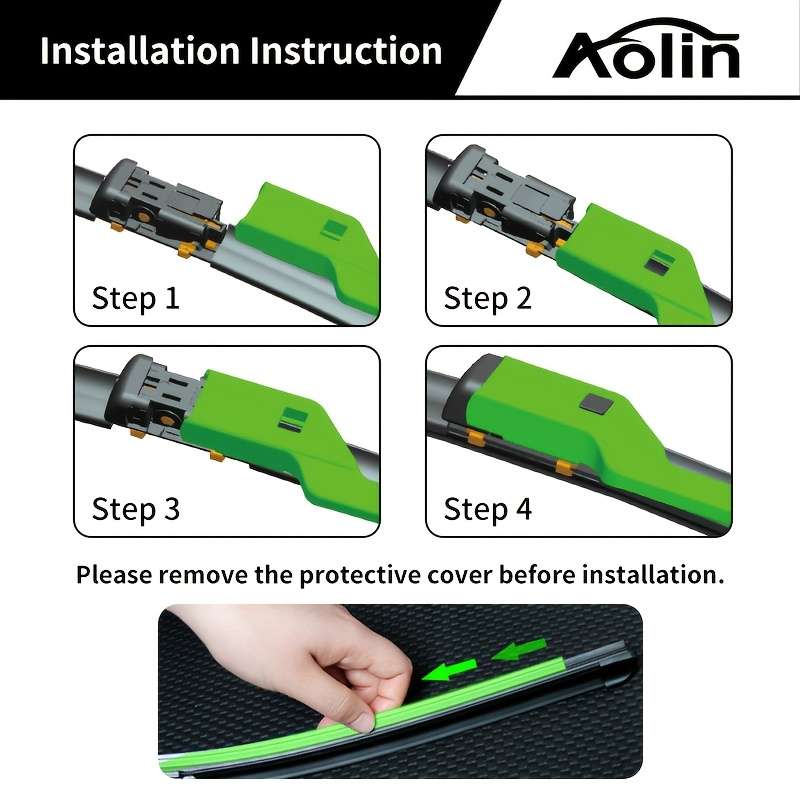 Installation Instruction

Aolin

Step 1

Step 2

Step 3

Step 4

Please remove the protective cover before installation.