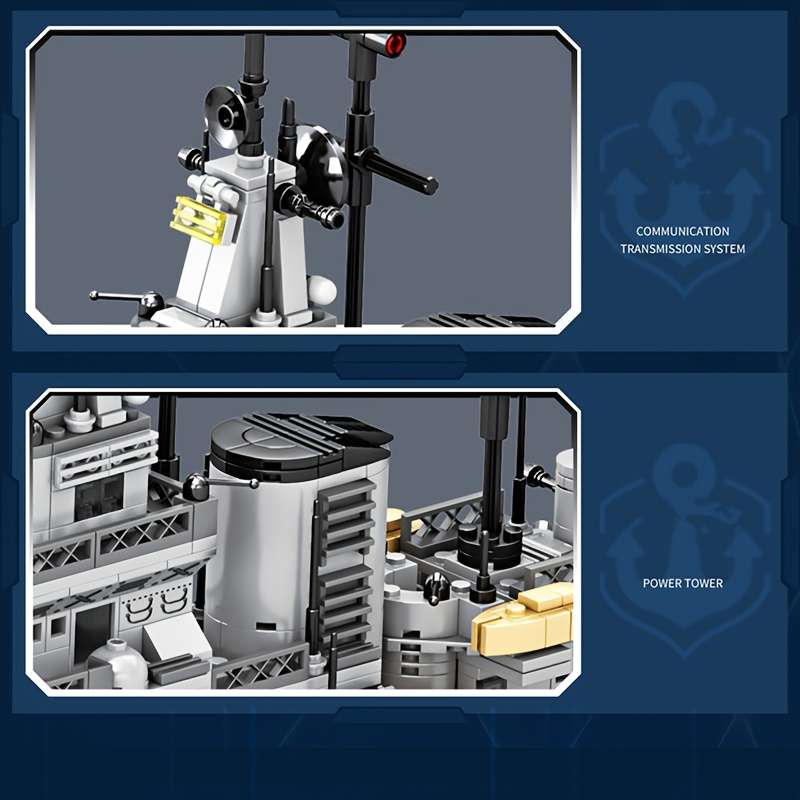 COMMUNICATION
TRANSMISSION SYSTEM

POWER TOWER