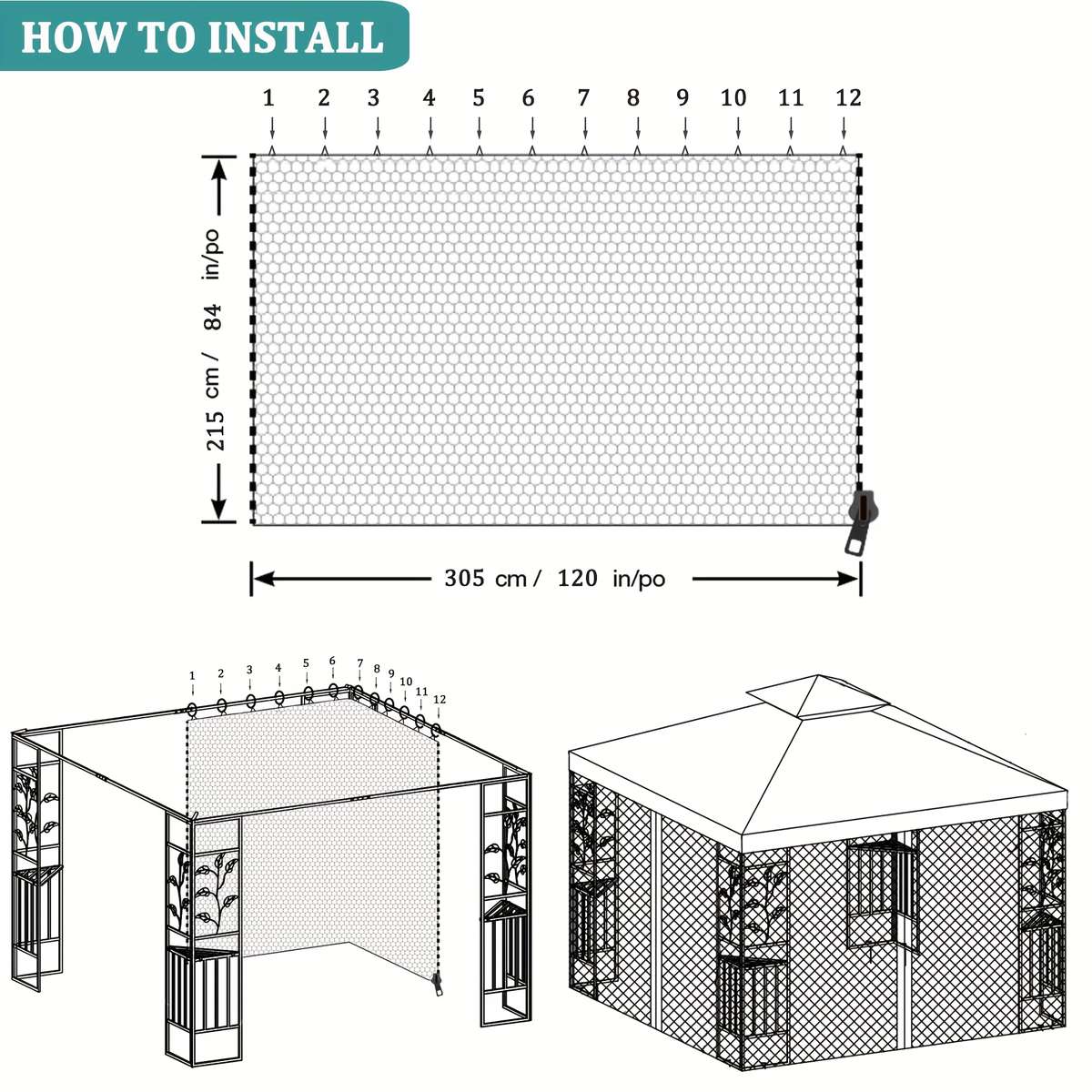 HOW TO INSTALL

1 2 3 4 5 6 7 8 9 10 11 12

215 cm / 84 in/po

305 cm / 120 in/po

1 2 3 4 5 6 7 8 9 10 11 12