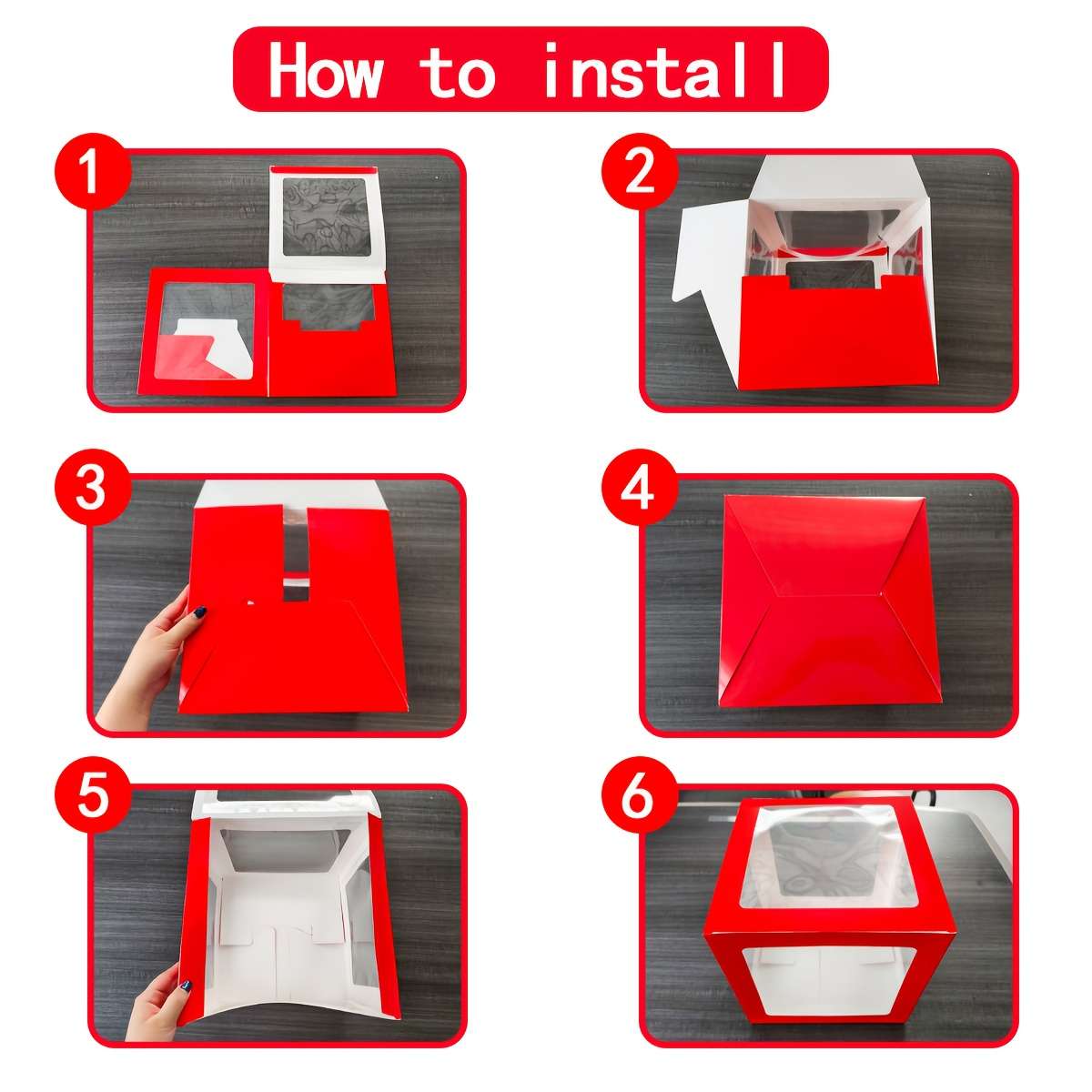 How to install

1

2

3

4

5

6