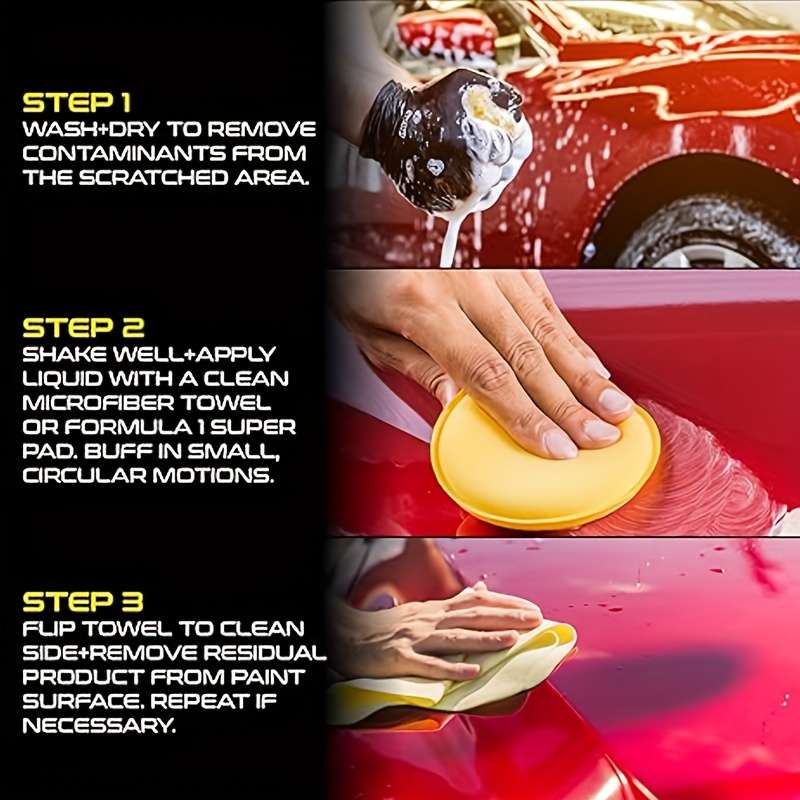 STEP 1
WASH+DRY TO REMOVE CONTAMINANTS FROM THE SCRATCHED AREA.

STEP 2
SHAKE WELL+APPLY LIQUID WITH A CLEAN MICROFIBER TOWEL OR FORMULA 1 SUPER PAD. BUFF IN SMALL, CIRCULAR MOTIONS.

STEP 3
FLIP TOWEL TO CLEAN SIDE+REMOVE RESIDUAL PRODUCT FROM PAINT SURFACE. REPEAT IF NECESSARY.