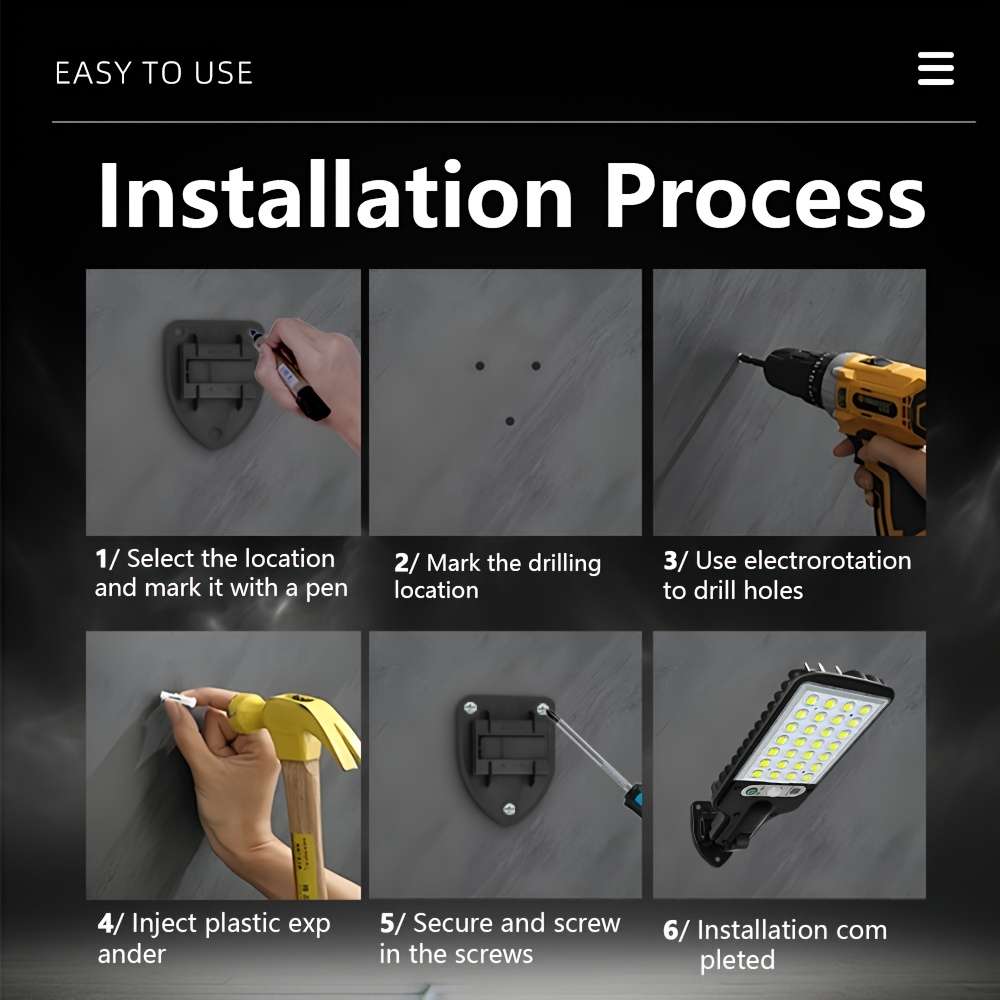 EASY TO USE

Installation Process

1/ Select the location and mark it with a pen

2/ Mark the drilling location

3/ Use electrorotation to drill holes

4/ Inject plastic exp ander

5/ Secure and screw in the screws

6/ Installation com pleted