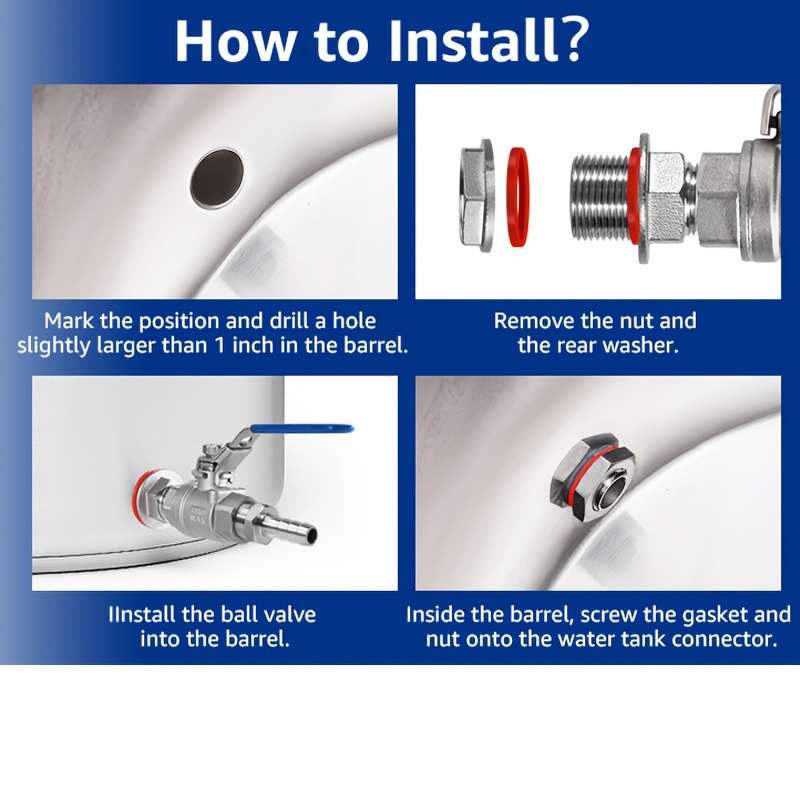 How to Install?

Mark the position and drill a hole slightly larger than 1 inch in the barrel.

Remove the nut and the rear washer.

IInstall the ball valve into the barrel.

Inside the barrel, screw the gasket and nut onto the water tank connector.