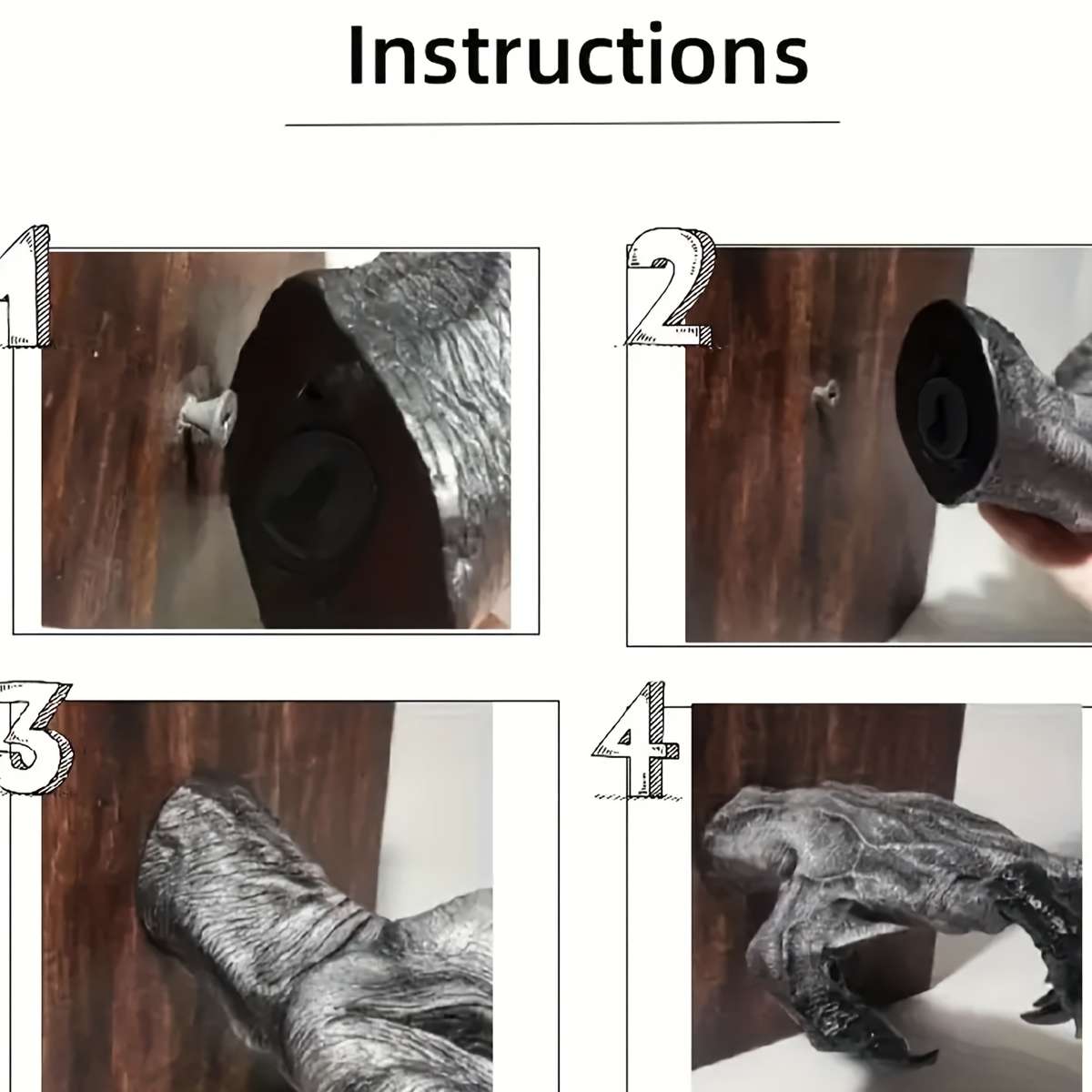 Instructions

1

2

3

4