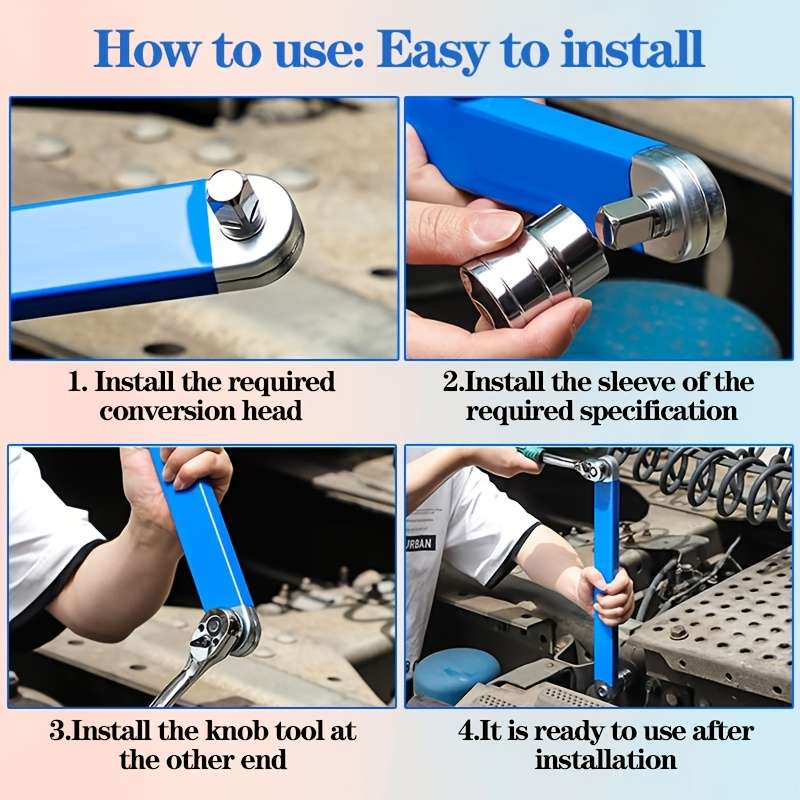 How to use: Easy to install

1. Install the required conversion head

2.Install the sleeve of the required specification

URBAN

3.Install the knob tool at the other end

4.It is ready to use after installation